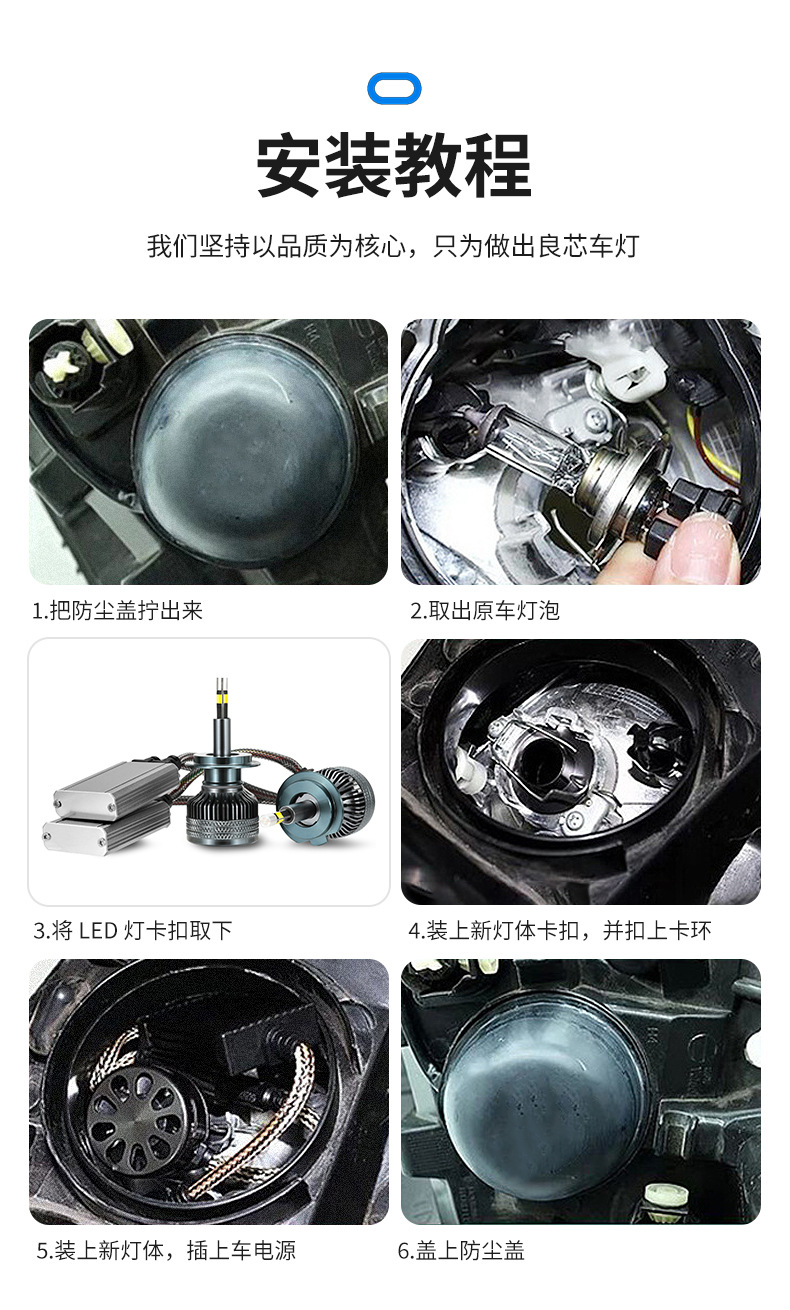 安装教程

我们坚持以品质为核心，只为做出良芯车灯

1.把防尘盖拧出来

2.取出原车灯泡

3.将 LED 灯卡扣取下

4.装上新灯体卡扣，并扣上卡环

5.装上新灯体，插上车电源

6.盖上防尘盖