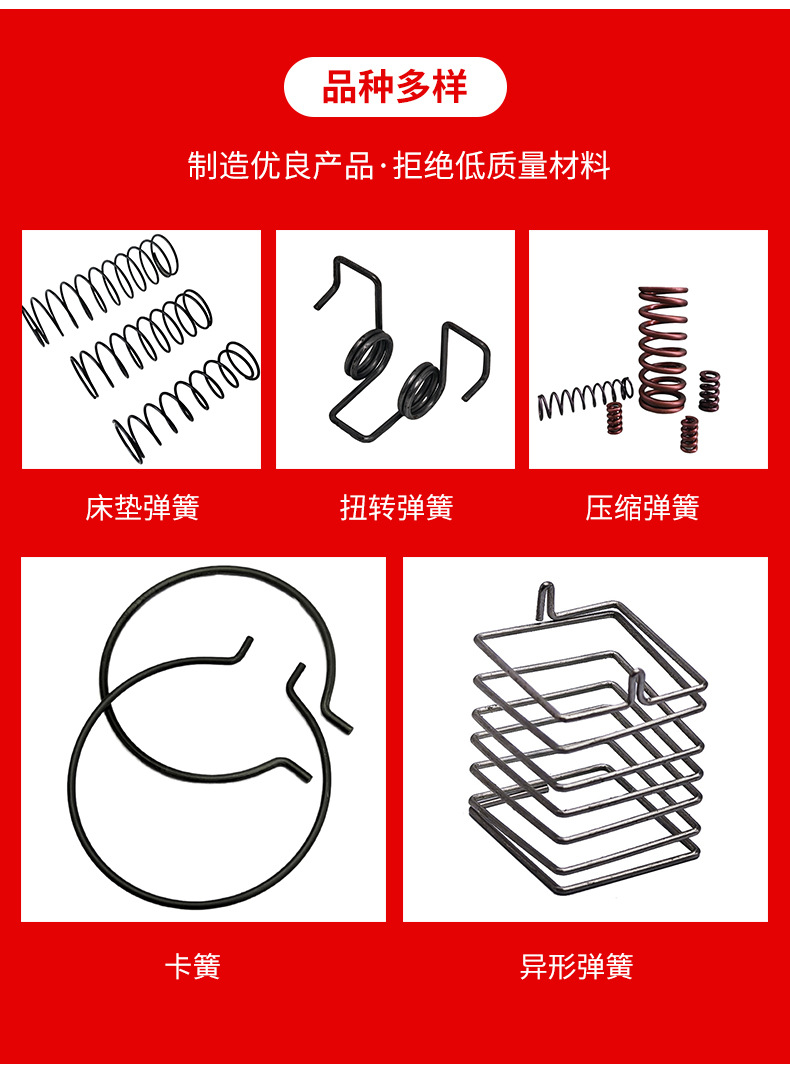 品种多样

制造优良产品·拒绝低质量材料

床垫弹簧

扭转弹簧

压缩弹簧

卡簧

异形弹簧