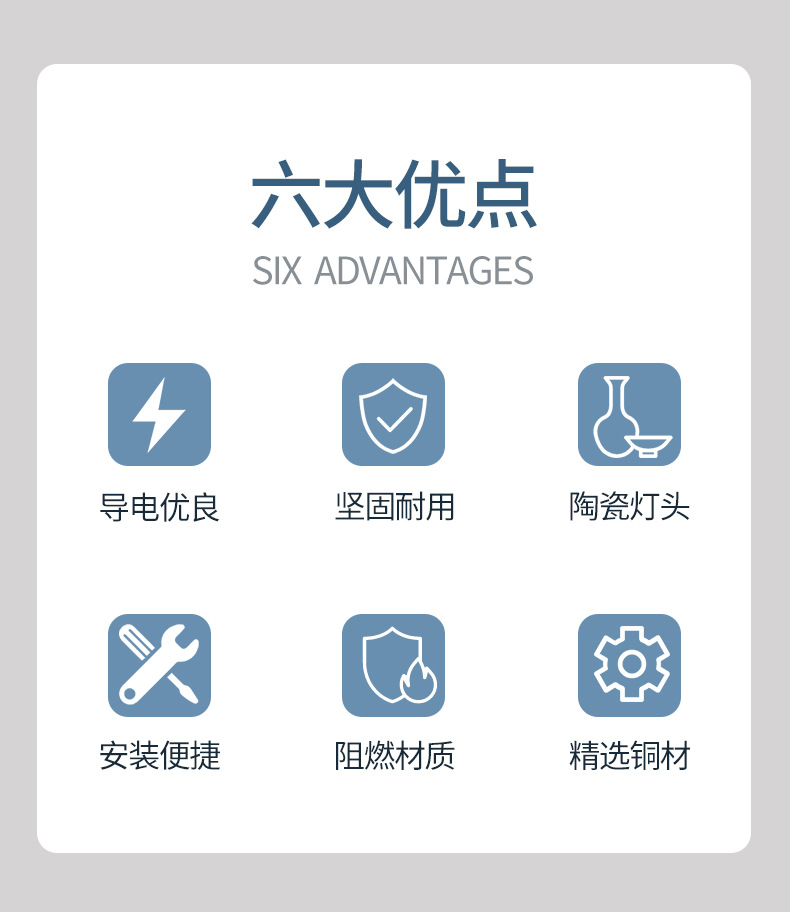 六大优点
SIX ADVANTAGES

导电优良

坚固耐用

陶瓷灯头

安装便捷

阻燃材质

精选铜材