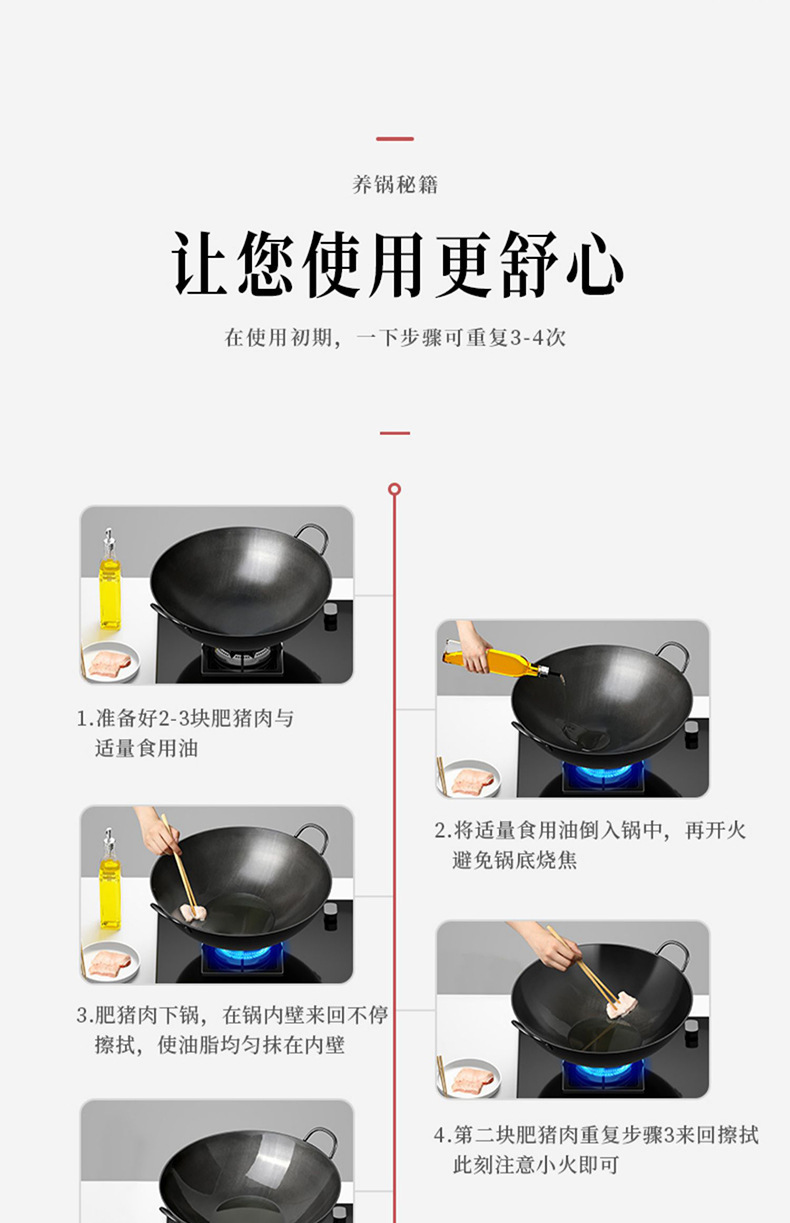 养锅秘籍

让您使用更舒心

在使用初期，一下步骤可重复3-4次

1.准备好2-3块肥猪肉与适量食用油

2.将适量食用油倒入锅中，再开火避免锅底烧焦

3.肥猪肉下锅，在锅内壁来回不停擦拭，使油脂均匀抹在内壁

4.第二块肥猪肉重复步骤3来回擦拭此刻注意小火即可