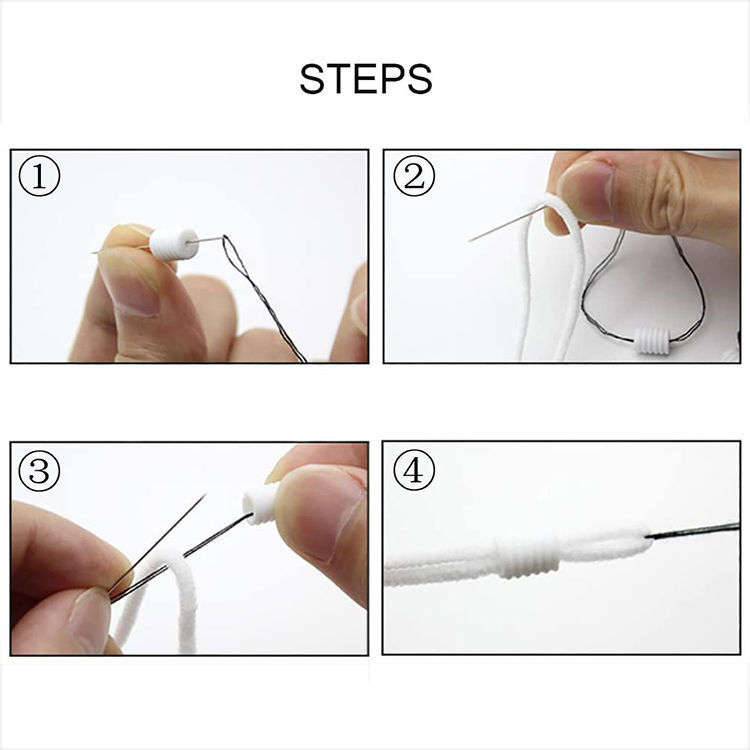 STEPS

①

②

③

④