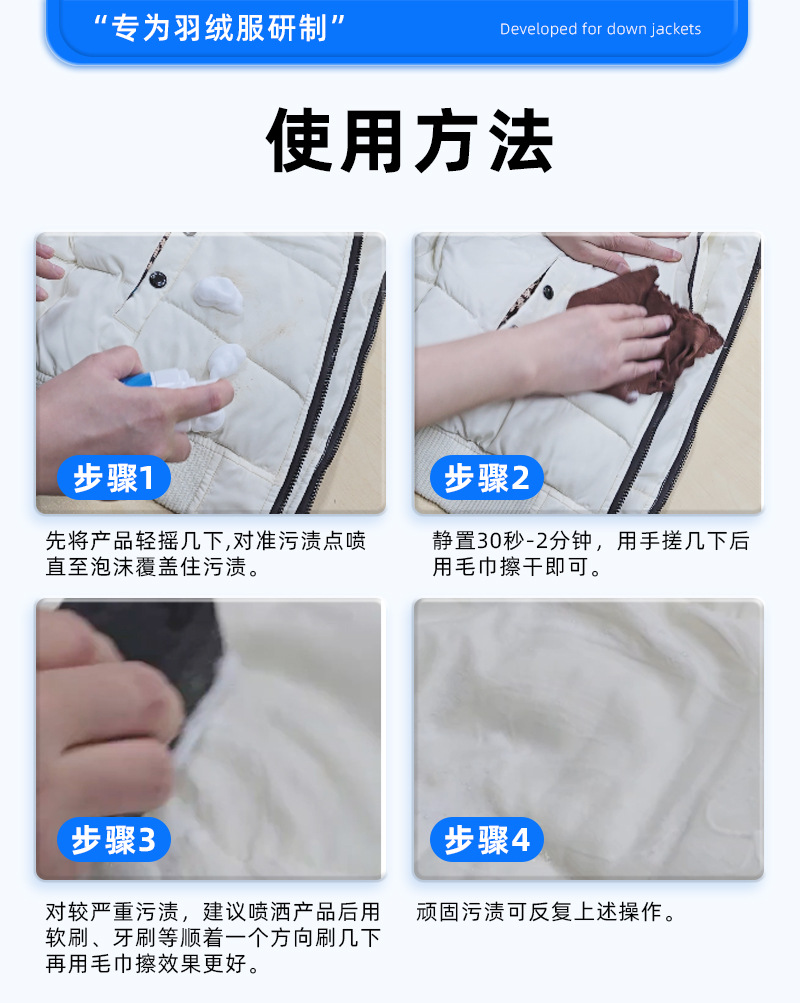 “专为羽绒服研制”

Developed for down jackets

使用方法

步骤1

先将产品轻摇几下,对准污渍点喷直至泡沫覆盖住污渍。

步骤2

静置30秒-2分钟，用手搓几下后用毛巾擦干即可。

步骤3

对较严重污渍，建议喷洒产品后用软刷、牙刷等顺着一个方向刷几下再用毛巾擦效果更好。

步骤4

顽固污渍可反复上述操作。