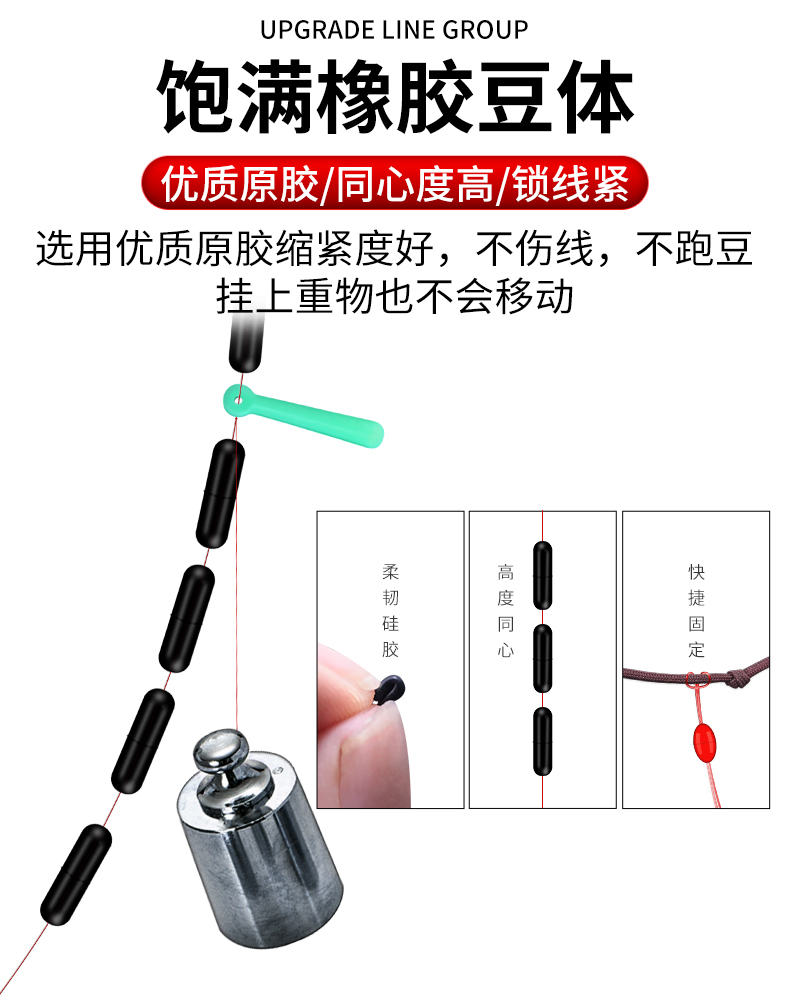 UPGRADE LINE GROUP

饱满橡胶豆体

优质原胶/同心度高/锁线紧

选用优质原胶缩紧度好，不伤线，不跑豆
挂上重物也不会移动

柔韧硅胶

高度同心

快捷固定