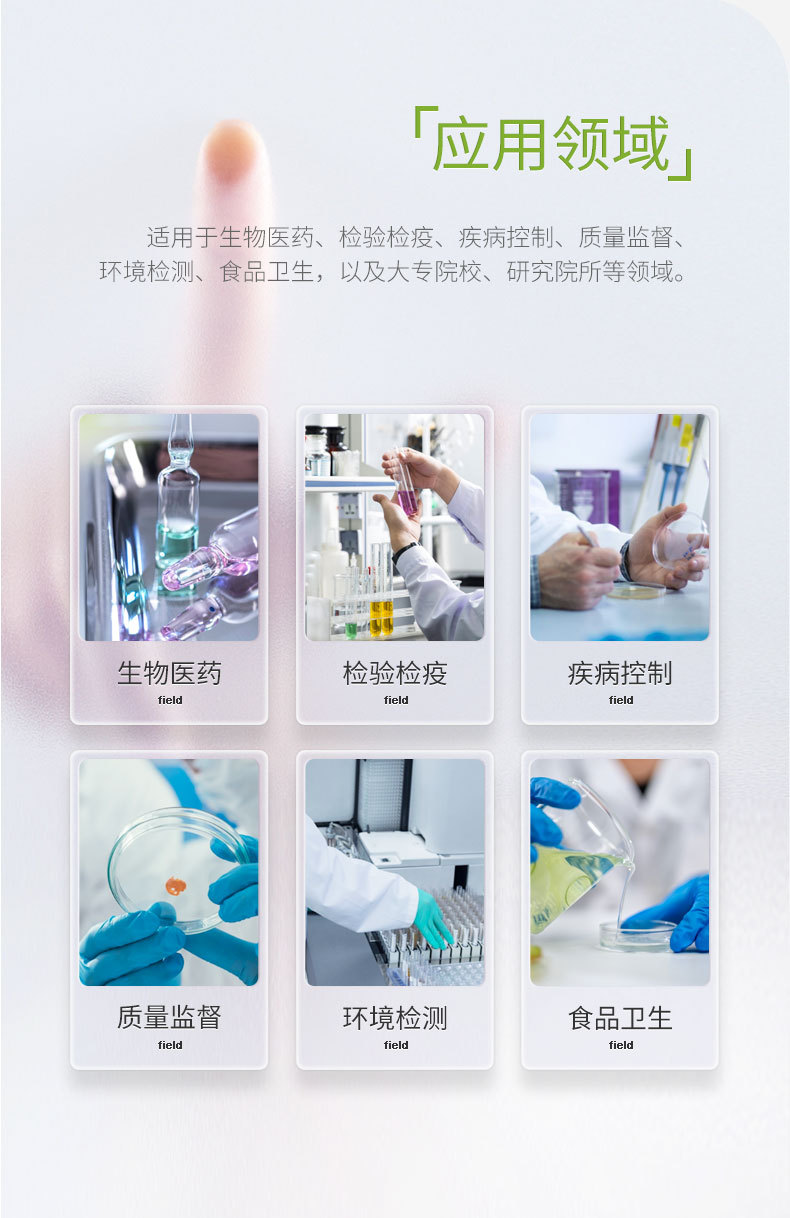 「应用领域」

适用于生物医药、检验检疫、疾病控制、质量监督、环境检测、食品卫生，以及大专院校、研究院所等领域。

生物医药
field

检验检疫
field

疾病控制
field

质量监督
field

环境检测
field

食品卫生
field