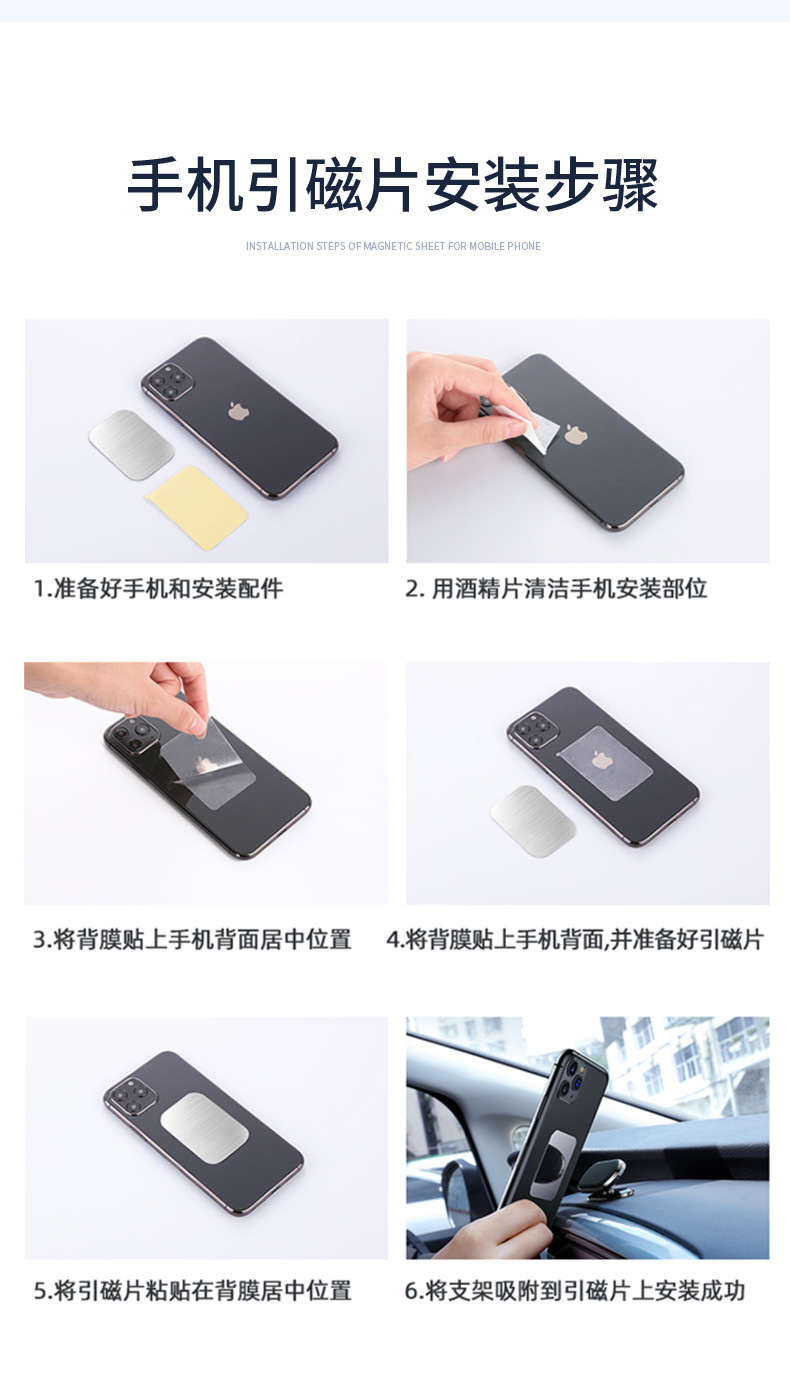 手机引磁片安装步骤

INSTALLATION STEPS OF MAGNETIC SHEET FOR MOBILE PHONE

1.准备好手机和安装配件

2. 用酒精片清洁手机安装部位

3.将背膜贴上手机背面居中位置

4.将背膜贴上手机背面,并准备好引磁片

5.将引磁片粘贴在背膜居中位置

6.将支架吸附到引磁片上安装成功