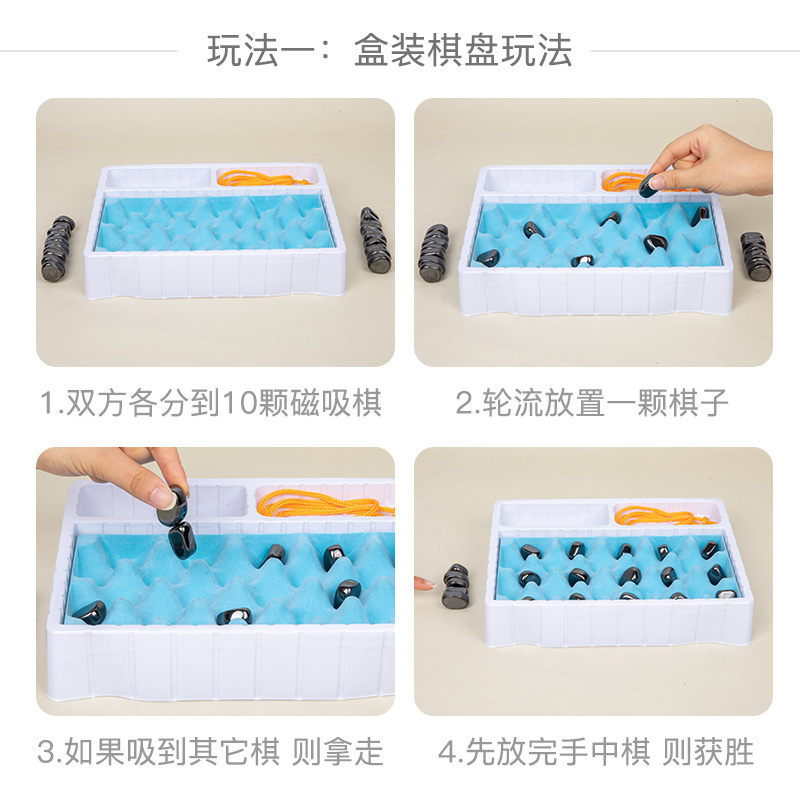 玩法一：盒装棋盘玩法

1.双方各分到10颗磁吸棋

2.轮流放置一颗棋子

3.如果吸到其它棋 则拿走

4.先放完手中棋 则获胜