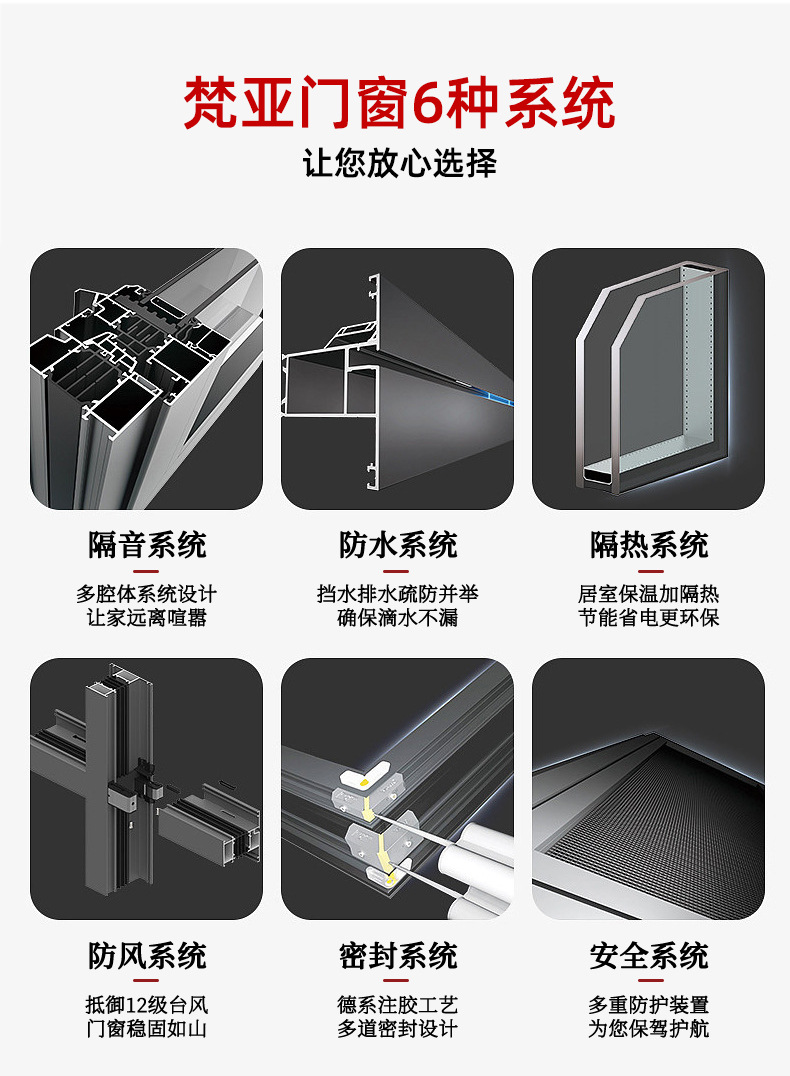 梵亚门窗6种系统
让您放心选择

隔音系统
多腔体系统设计
让家远离喧嚣

防水系统
挡水排水疏防并举
确保滴水不漏

隔热系统
居室保温加隔热
节能省电更环保

防风系统
抵御12级台风
门窗稳固如山

密封系统
德系注胶工艺
多道密封设计

安全系统
多重防护装置
为您保驾护航