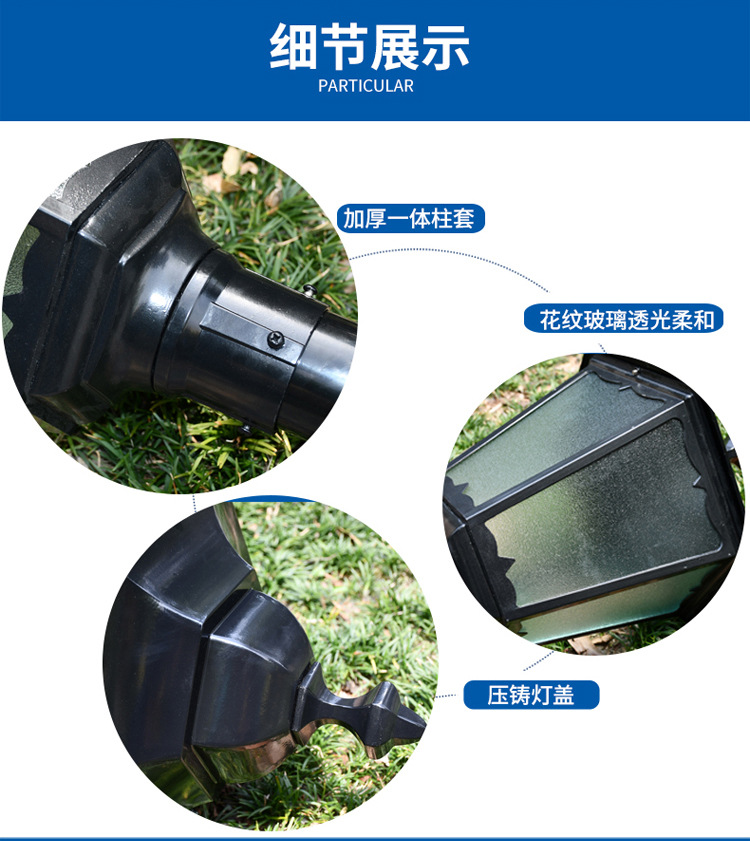 细节展示
PARTICULAR

加厚一体柱套

花纹玻璃透光柔和

压铸灯盖