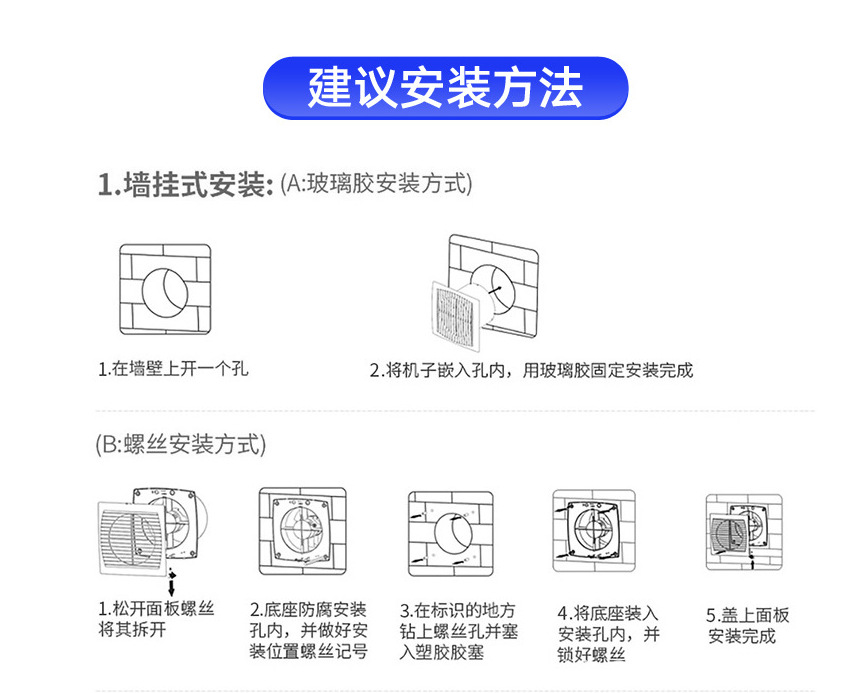 建议安装方法

1.墙挂式安装: (A:玻璃胶安装方式)

1.在墙壁上开一个孔

2.将机子嵌入孔内，用玻璃胶固定安装完成

(B:螺丝安装方式)

1.松开面板螺丝将其拆开

2.底座防腐安装孔内，并做好安装位置螺丝记号

3.在标识的地方钻上螺丝孔并塞入塑胶胶塞

4.将底座装入安装孔内，并锁好螺丝

5.盖上面板安装完成