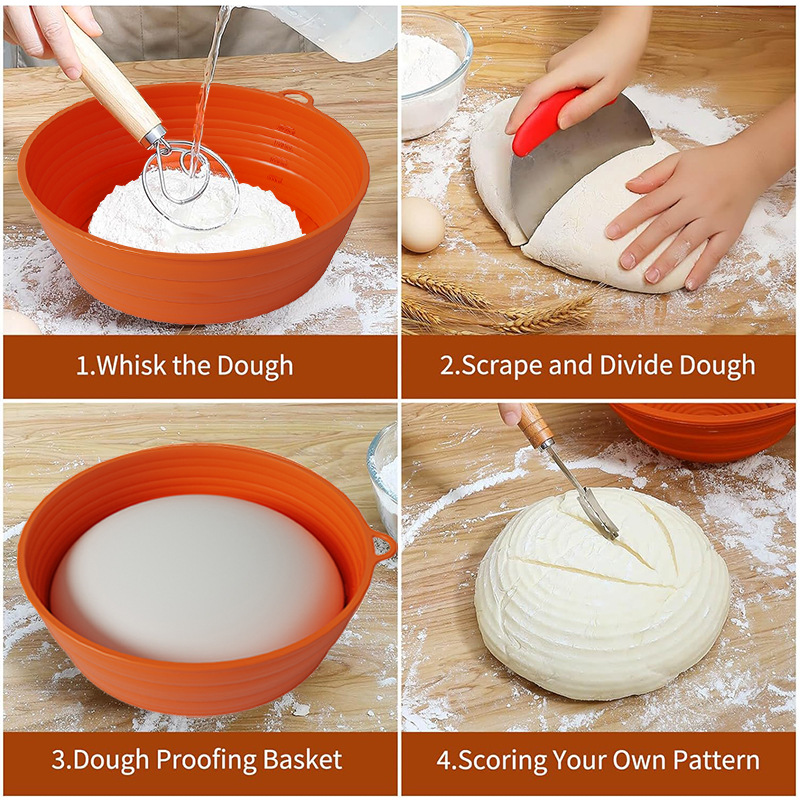 1.Whisk the Dough

2.Scrape and Divide Dough

3.Dough Proofing Basket

4.Scoring Your Own Pattern