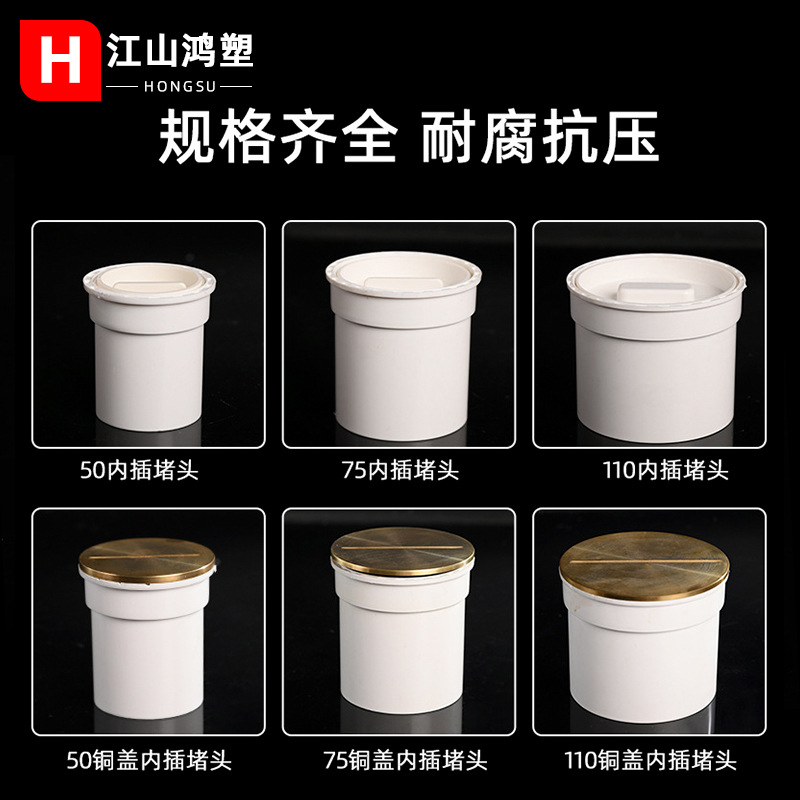 H 江山鸿塑
HONGSU

规格齐全 耐腐抗压

50内插堵头

75内插堵头

110内插堵头

50铜盖内插堵头

75铜盖内插堵头

110铜盖内插堵头