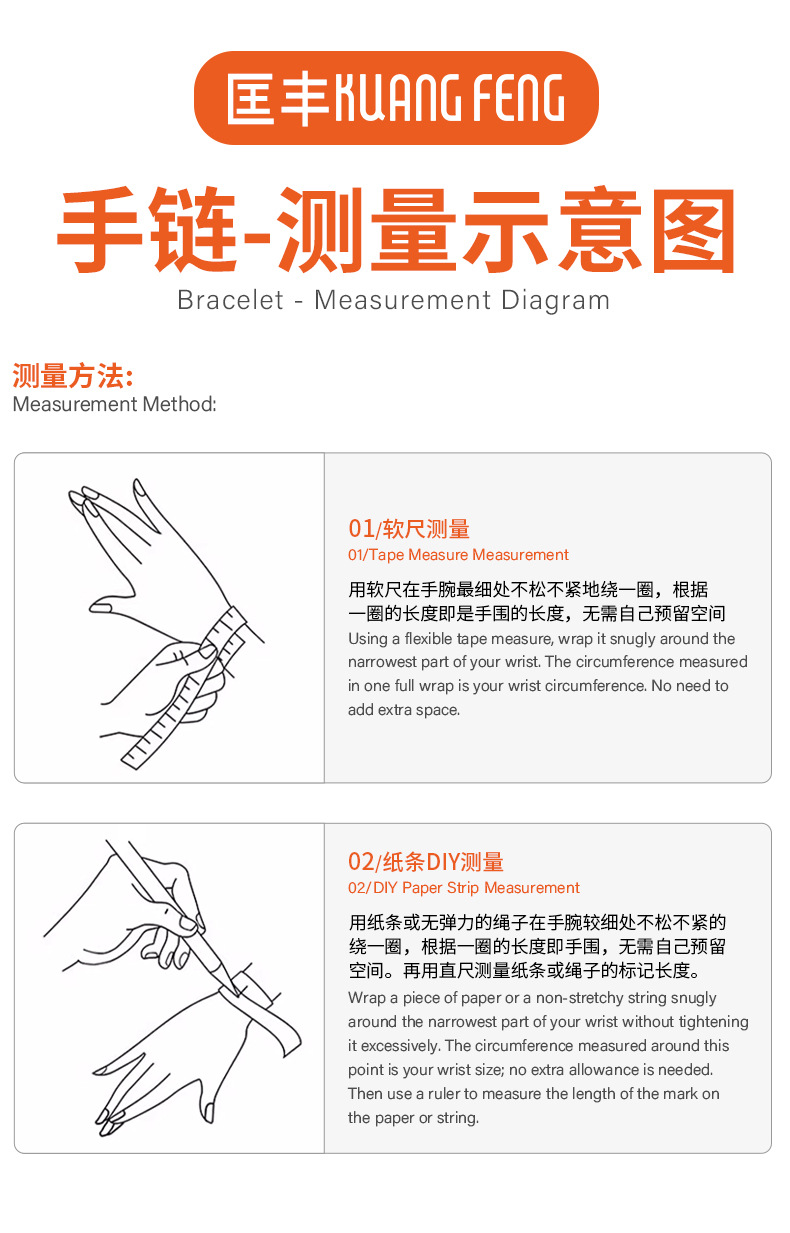 匡丰KUANG FENG

手链-测量示意图

Bracelet - Measurement Diagram

测量方法:
Measurement Method:

01/软尺测量
01/Tape Measure Measurement

用软尺在手腕最细处不松不紧地绕一圈，根据一圈的长度即是手围的长度，无需自己预留空间
Using a flexible tape measure, wrap it snugly around the narrowest part of your wrist. The circumference measured in one full wrap is your wrist circumference. No need to add extra space.

02/纸条DIY测量
02/DIY Paper Strip Measurement

用纸条或无弹力的绳子在手腕较细处不松不紧的绕一圈，根据一圈的长度即手围，无需自己预留空间。再用直尺测量纸条或绳子的标记长度。
Wrap a piece of paper or a non-stretchy string snugly around the narrowest part of your wrist without tightening it excessively. The circumference measured around this point is your wrist size; no extra allowance is needed. Then use a ruler to measure the length of the mark on the paper or string.