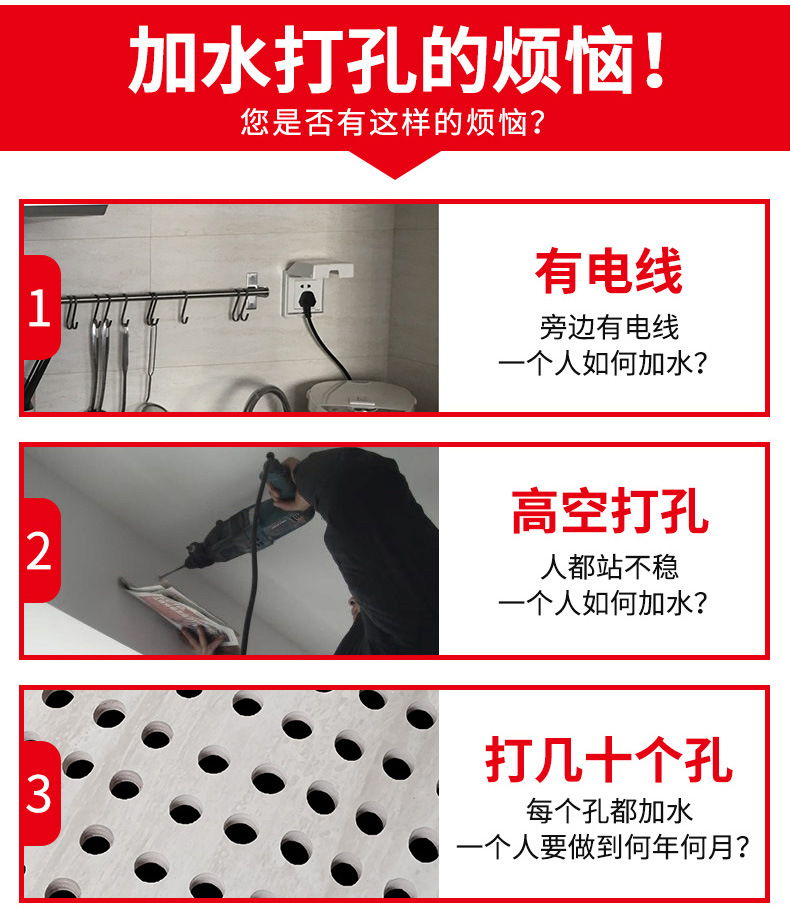 加水打孔的烦恼!
您是否有这样的烦恼?

1
有电线
旁边有电线
一个人如何加水?

2
高空打孔
人都站不稳
一个人如何加水?

3
打几十个孔
每个孔都加水
一个人要做到何年何月?