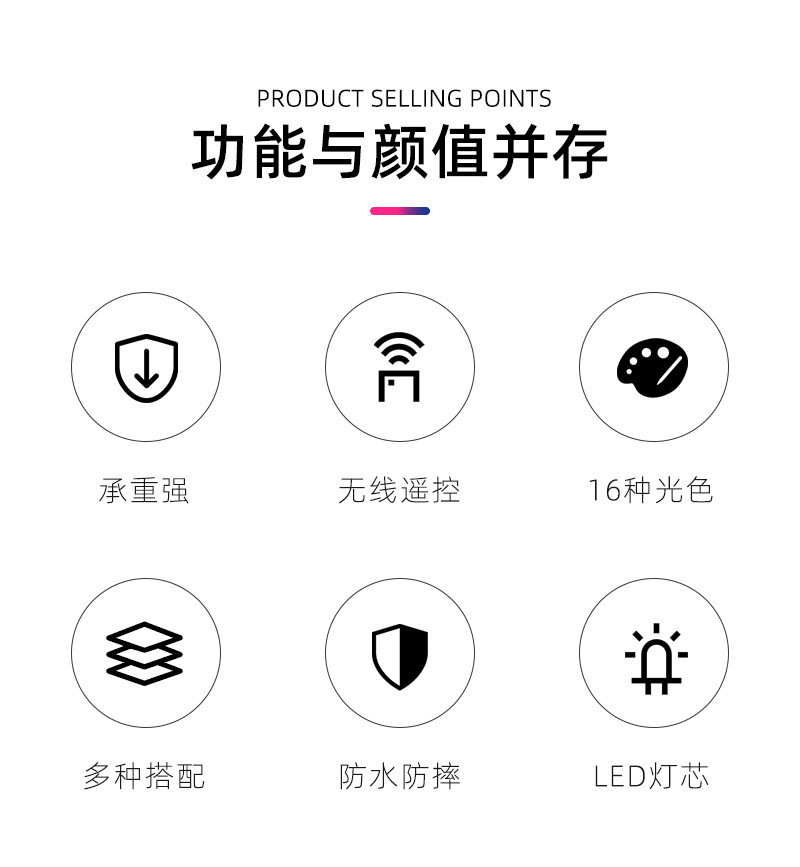 PRODUCT SELLING POINTS
功能与颜值并存

承重强

无线遥控

16种光色

多种搭配

防水防摔

LED灯芯