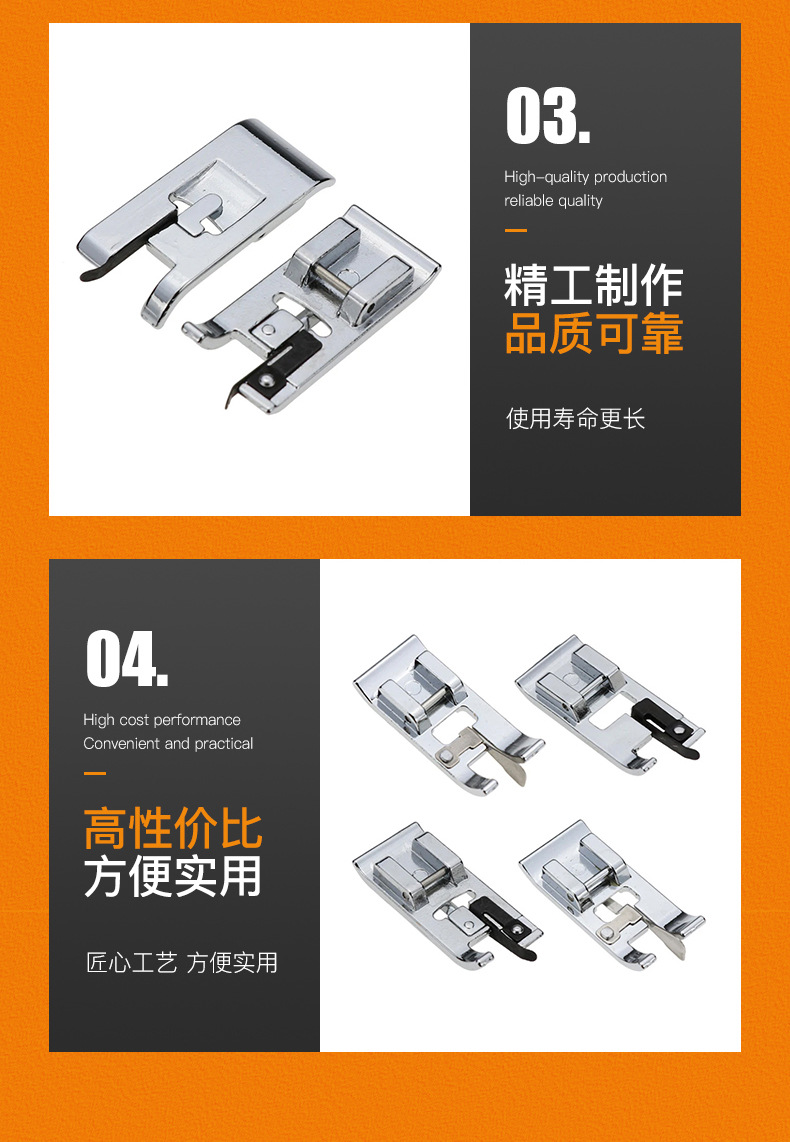 03.

High-quality production
reliable quality

精工制作
品质可靠

使用寿命更长

04.

High cost performance
Convenient and practical

高性价比
方便实用

匠心工艺 方便实用