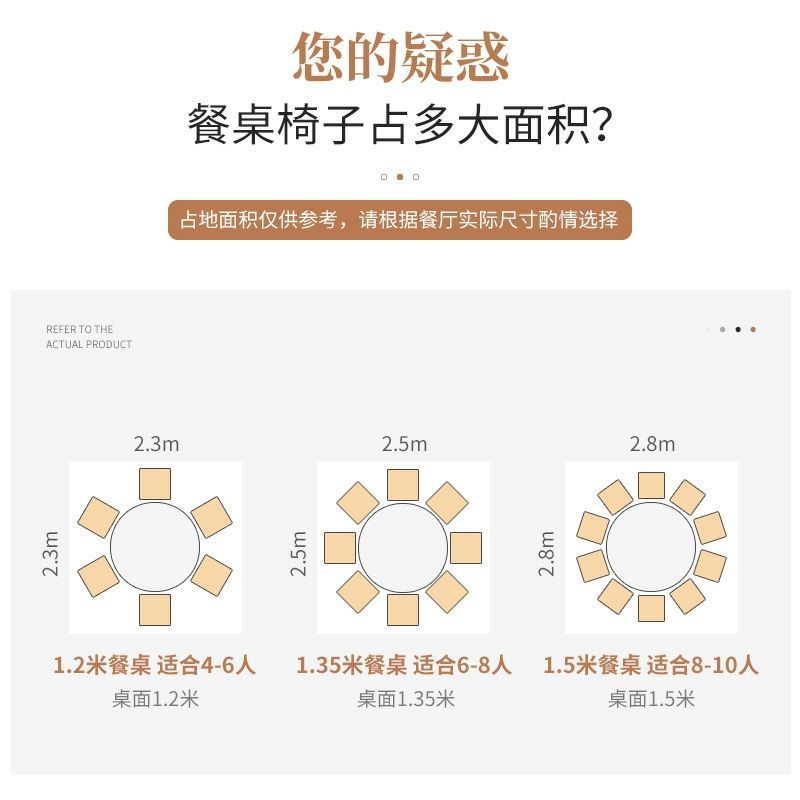 您的疑惑

餐桌椅子占多大面积?

占地面积仅供参考，请根据餐厅实际尺寸酌情选择

REFER TO THE
ACTUAL PRODUCT

2.3m

2.3m

1.2米餐桌 适合4-6人

桌面1.2米

2.5m

2.5m

1.35米餐桌 适合6-8人

桌面1.35米

2.8m

2.8m

1.5米餐桌 适合8-10人

桌面1.5米