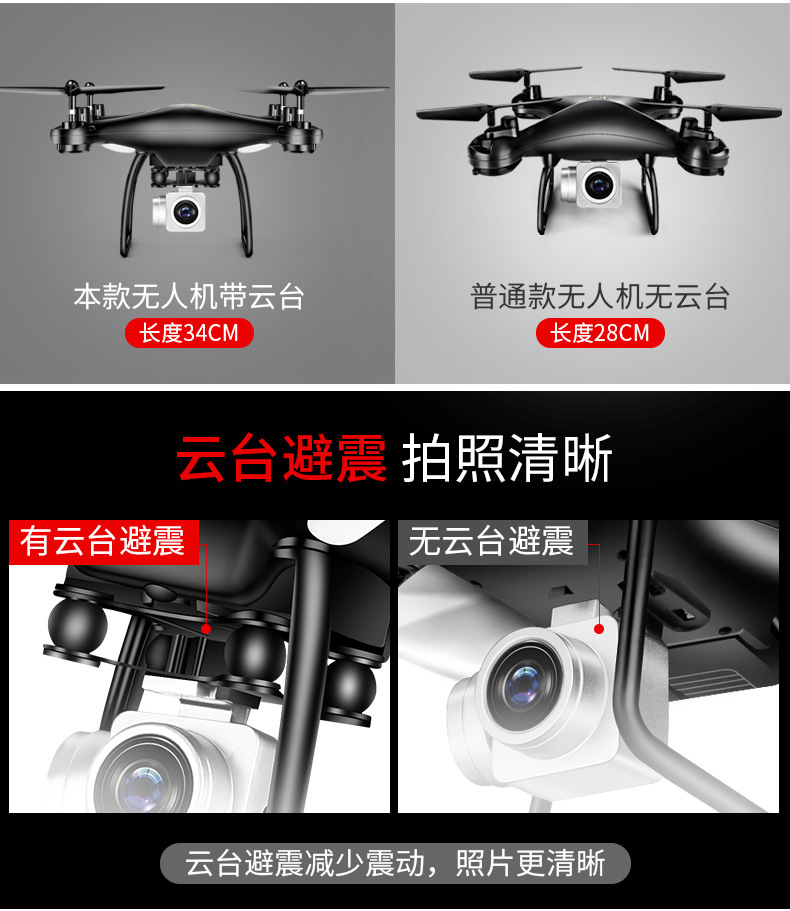 本款无人机带云台
长度34CM

普通款无人机无云台
长度28CM

云台避震 拍照清晰

有云台避震

无云台避震

云台避震减少震动，照片更清晰