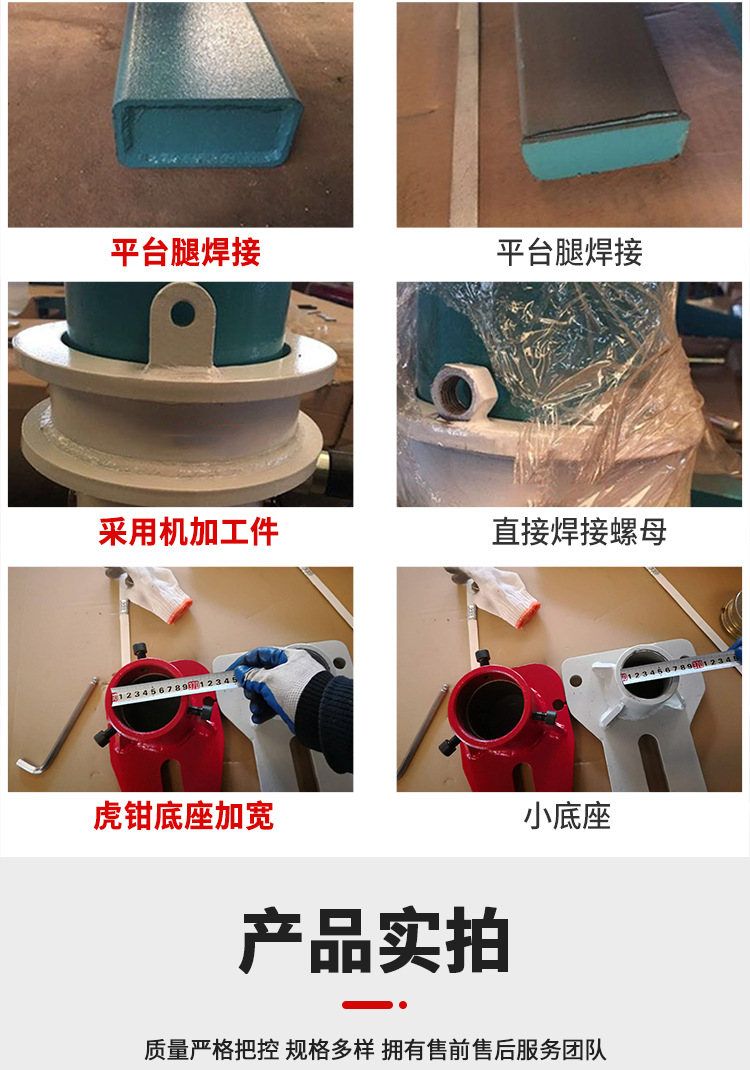 平台腿焊接

平台腿焊接

采用机加工件

直接焊接螺母

虎钳底座加宽

小底座

产品实拍

质量严格把控 规格多样 拥有售前售后服务团队