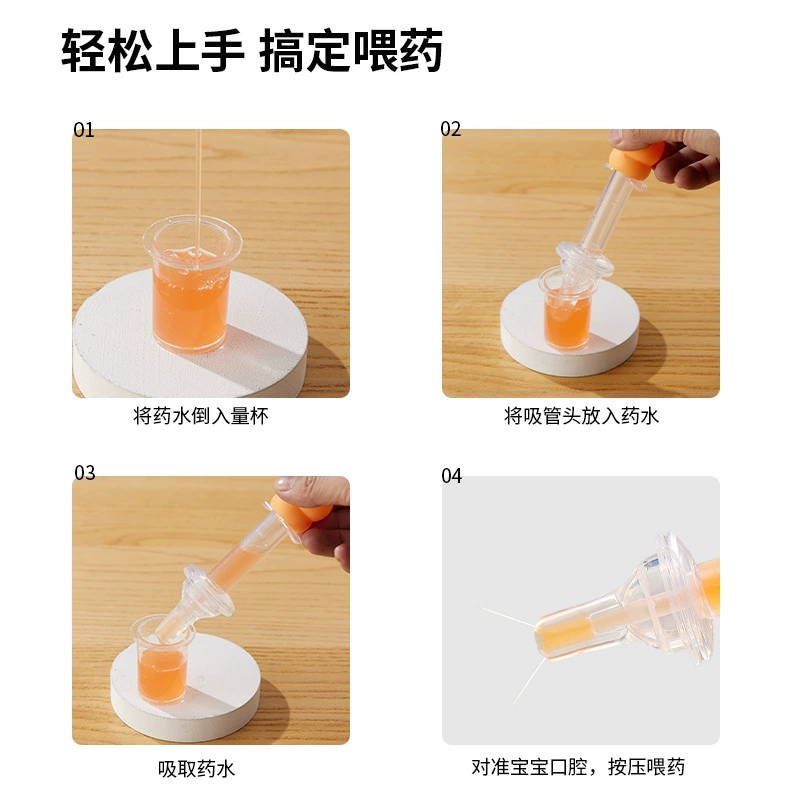 轻松上手 搞定喂药

01

将药水倒入量杯

02

将吸管头放入药水

03

吸取药水

04

对准宝宝口腔，按压喂药