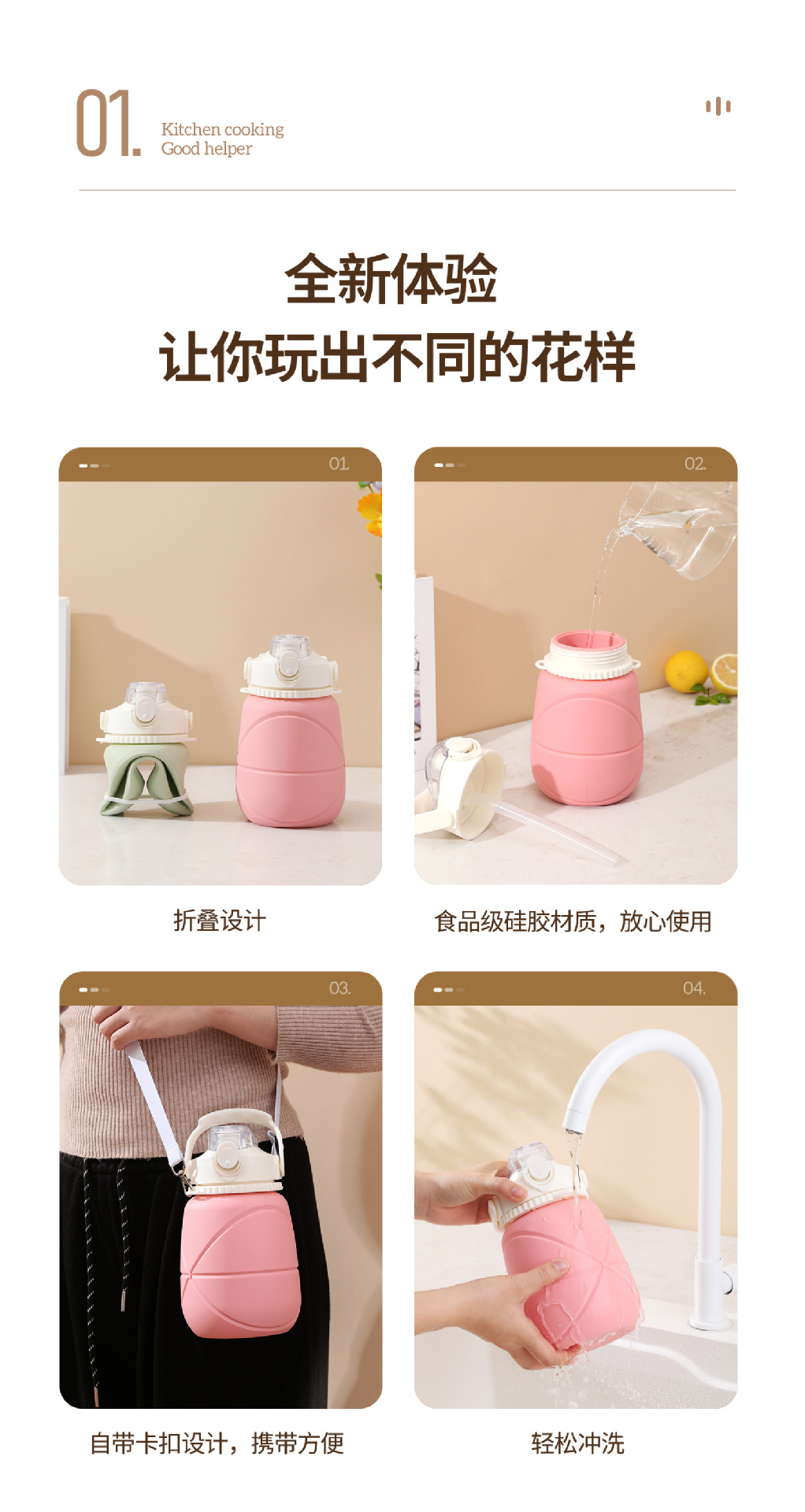 01.
Kitchen cooking
Good helper

全新体验
让你玩出不同的花样

01.

折叠设计

02.

食品级硅胶材质，放心使用

03.

自带卡扣设计，携带方便

04.

轻松冲洗