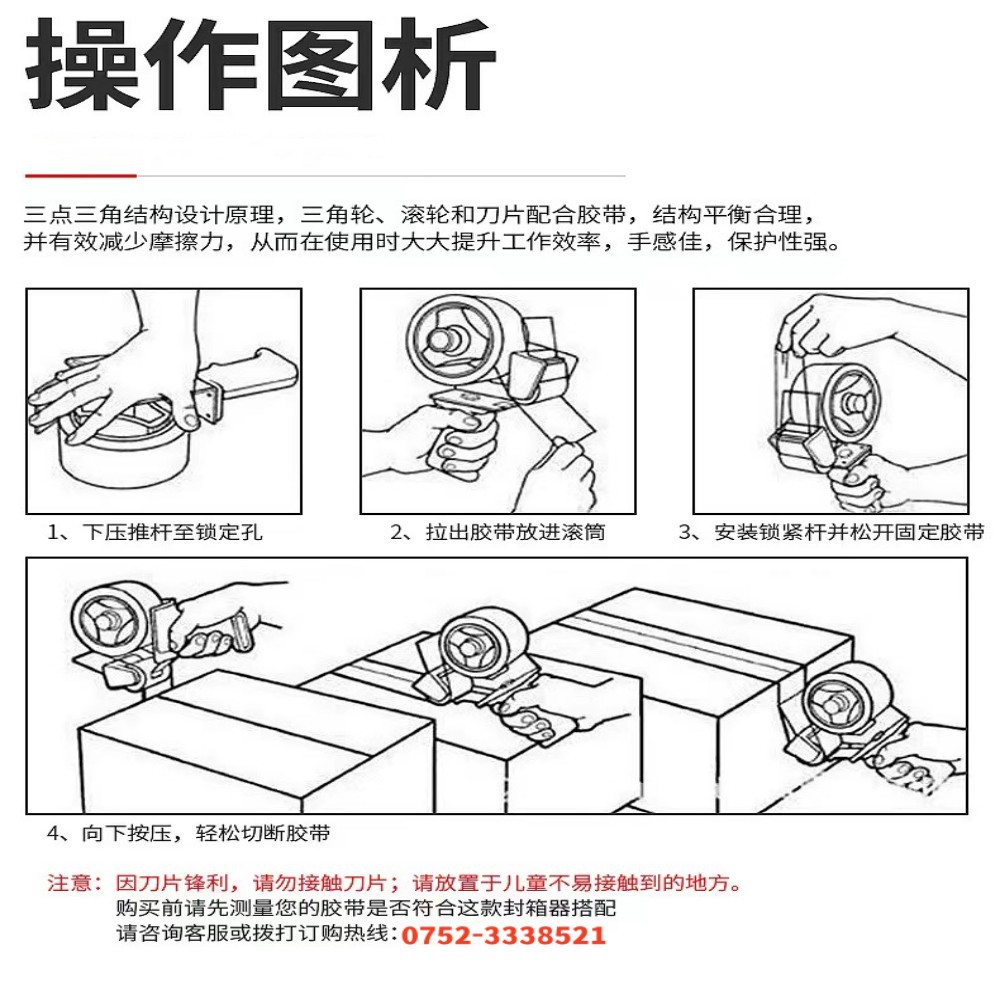 操作图析

三点三角结构设计原理，三角轮、滚轮和刀片配合胶带，结构平衡合理，并有效减少摩擦力，从而在使用时大大提升工作效率，手感佳，保护性强。

1、下压推杆至锁定孔

2、拉出胶带放进滚筒

3、安装锁紧杆并松开固定胶带

4、向下按压，轻松切断胶带

注意：因刀片锋利，请勿接触刀片；请放置于儿童不易接触到的地方。
购买前请先测量您的胶带是否符合这款封箱器搭配
请咨询客服或拨打订购热线：0752-3338521