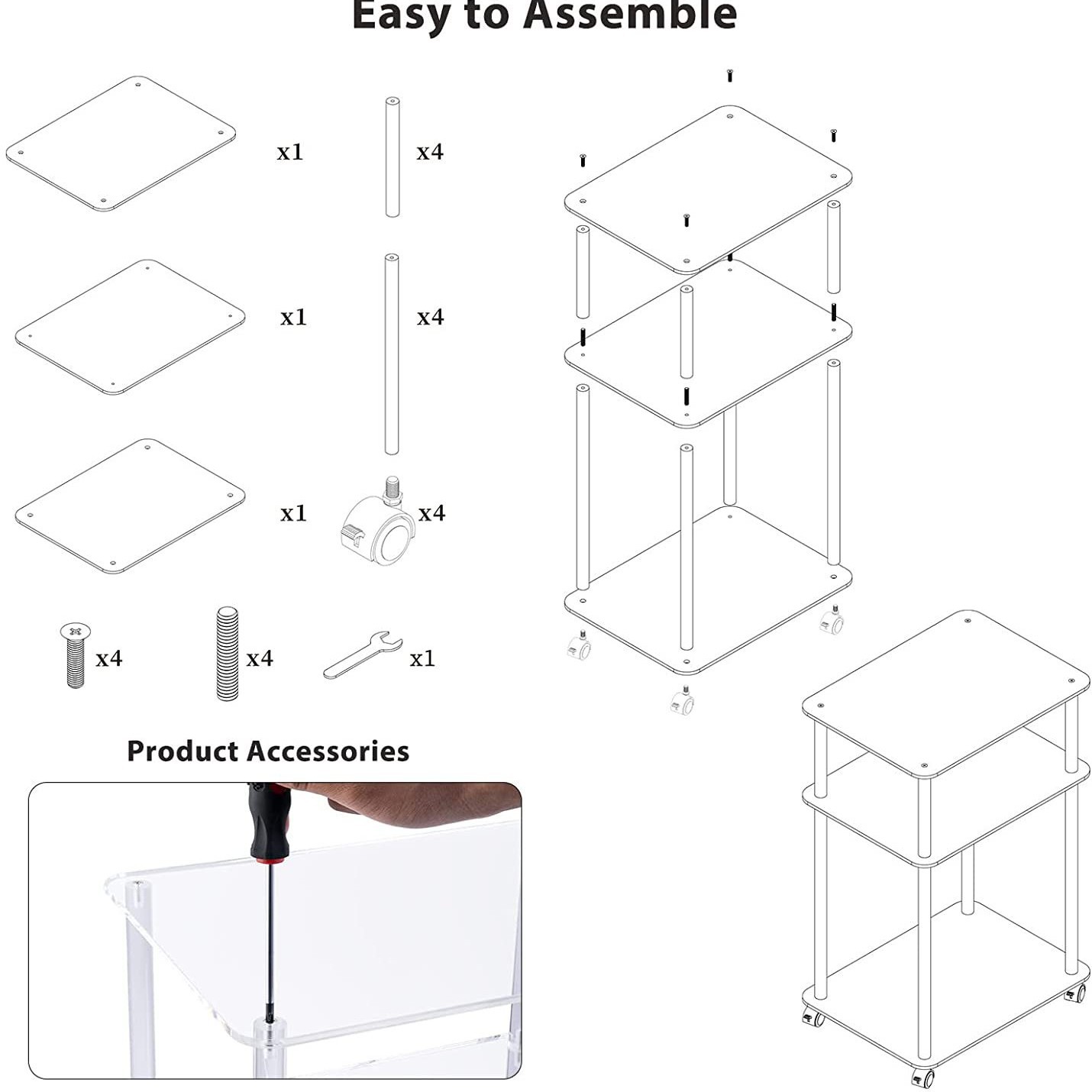 Easy to Assemble

x1

x4

x1

x4

x1

x4

x4

x4

x1

Product Accessories