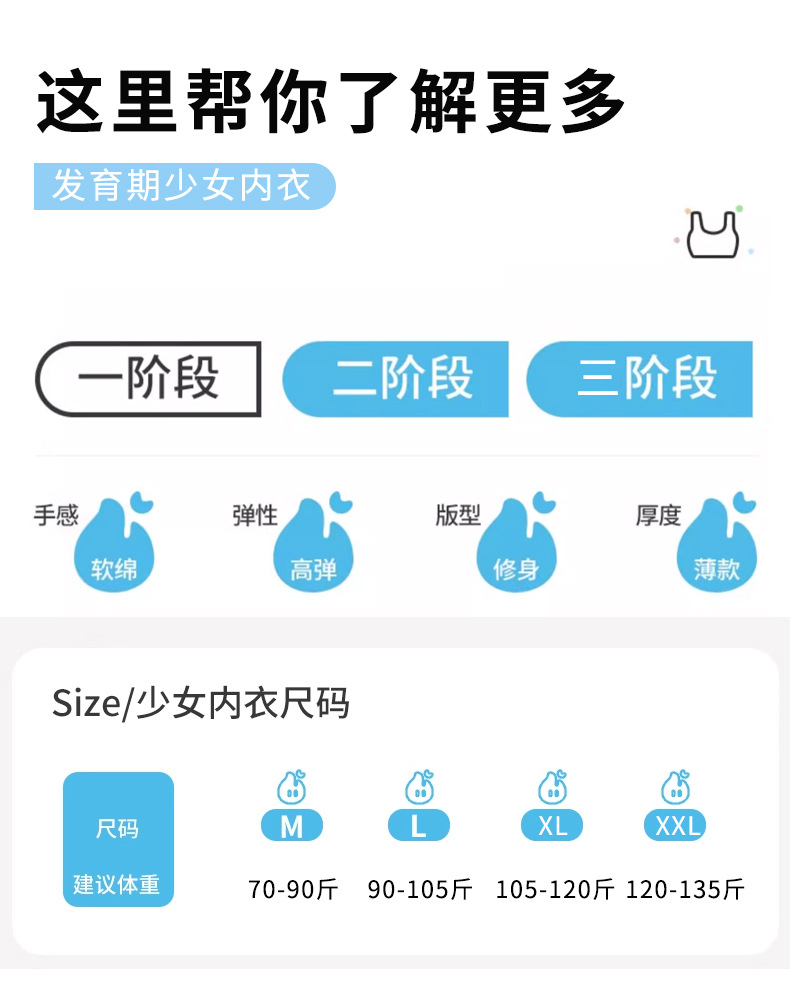 这里帮你了解更多

发育期少女内衣

一阶段 二阶段 三阶段

手感
软绵

弹性
高弹

版型
修身

厚度
薄款

Size/少女内衣尺码

| 尺码 | M | L | XL | XXL |
|---|---|---|---|---|
| 建议体重 | 70-90斤 | 90-105斤 | 105-120斤 | 120-135斤 |