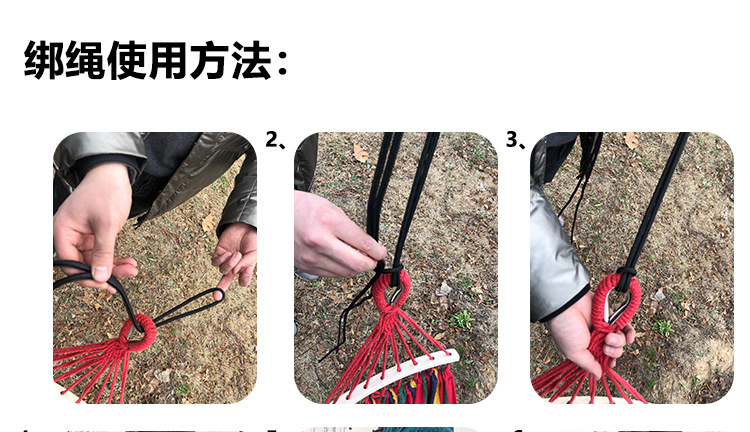 绑绳使用方法：

2、

3、