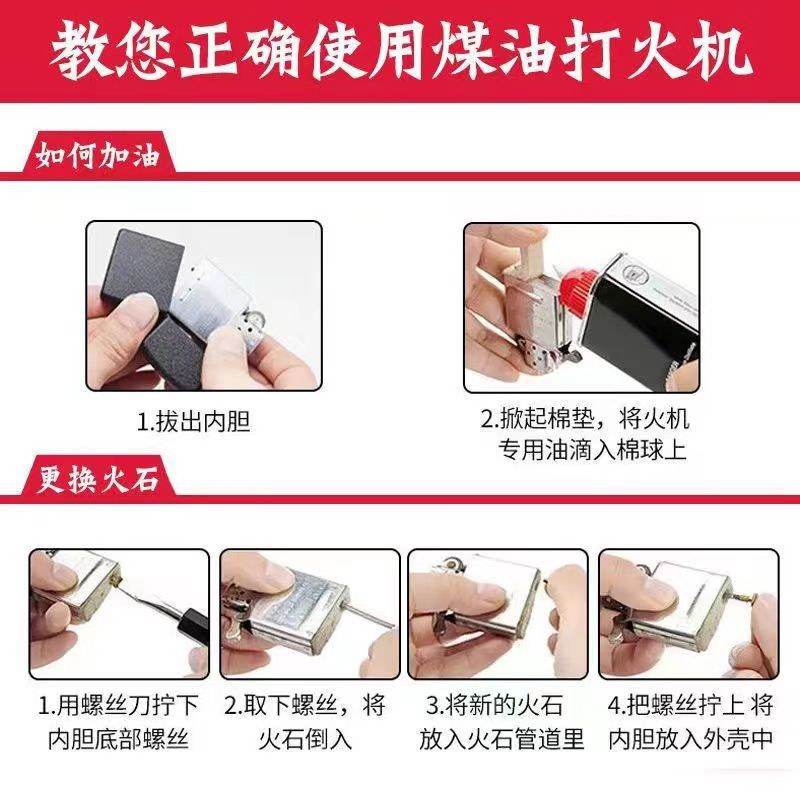 教您正确使用煤油打火机

如何加油

1.拔出内胆

2.掀起棉垫，将火机专用油滴入棉球上

更换火石

1.用螺丝刀拧下内胆底部螺丝

2.取下螺丝，将火石倒入

3.将新的火石放入火石管道里

4.把螺丝拧上 将内胆放入外壳中