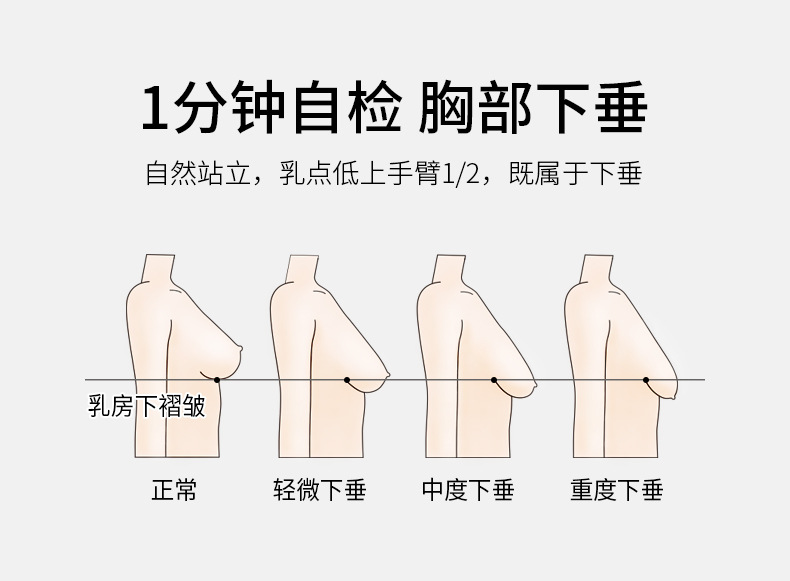 1分钟自检 胸部下垂

自然站立，乳点低上手臂1/2，既属于下垂

乳房下褶皱

正常

轻微下垂

中度下垂

重度下垂