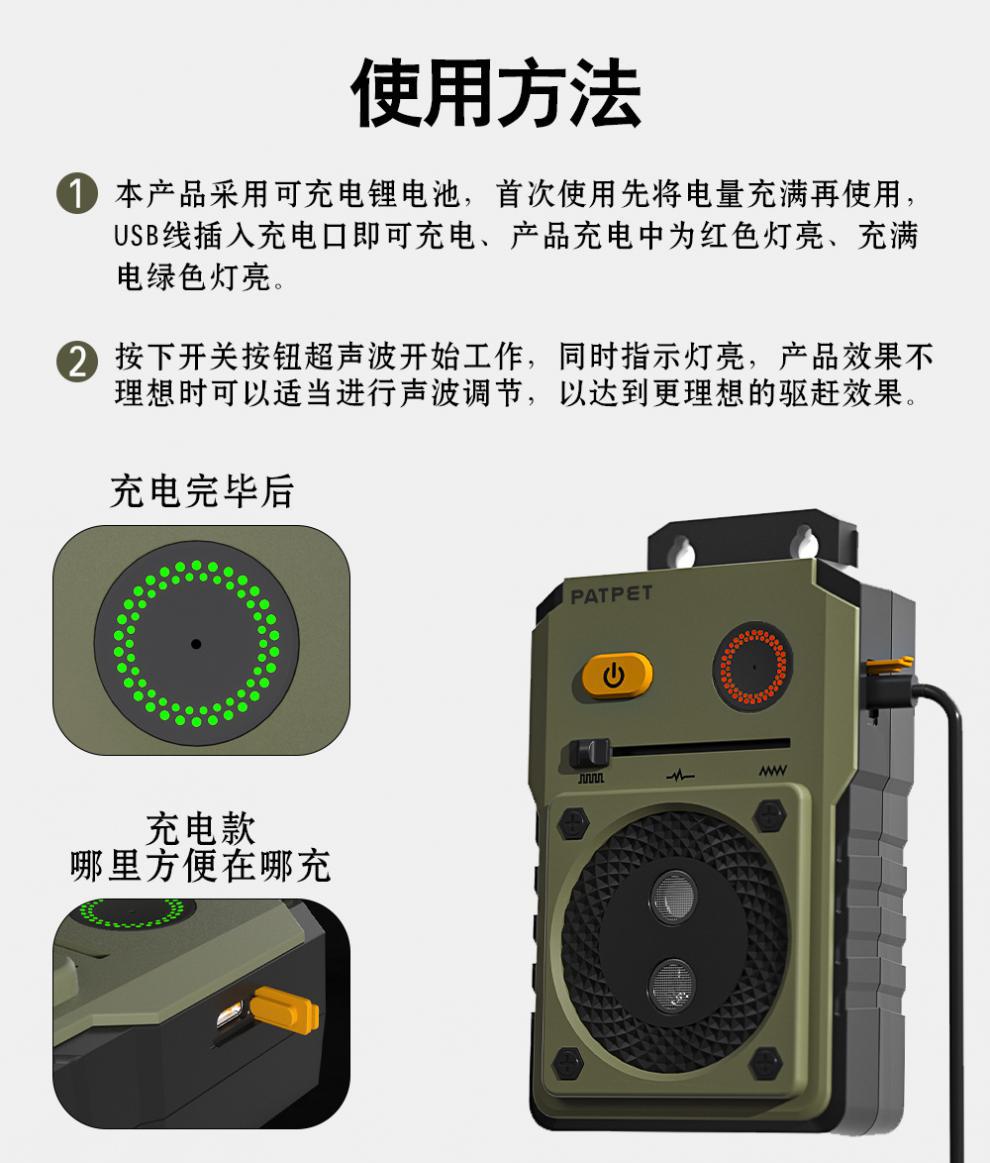 使用方法

1 本产品采用可充电锂电池，首次使用先将电量充满再使用，USB线插入充电口即可充电、产品充电中为红色灯亮、充满电绿色灯亮。

2 按下开关按钮超声波开始工作，同时指示灯亮，产品效果不理想时可以适当进行声波调节，以达到更理想的驱赶效果。

充电完毕后

充电款
哪里方便在哪充

PATPET