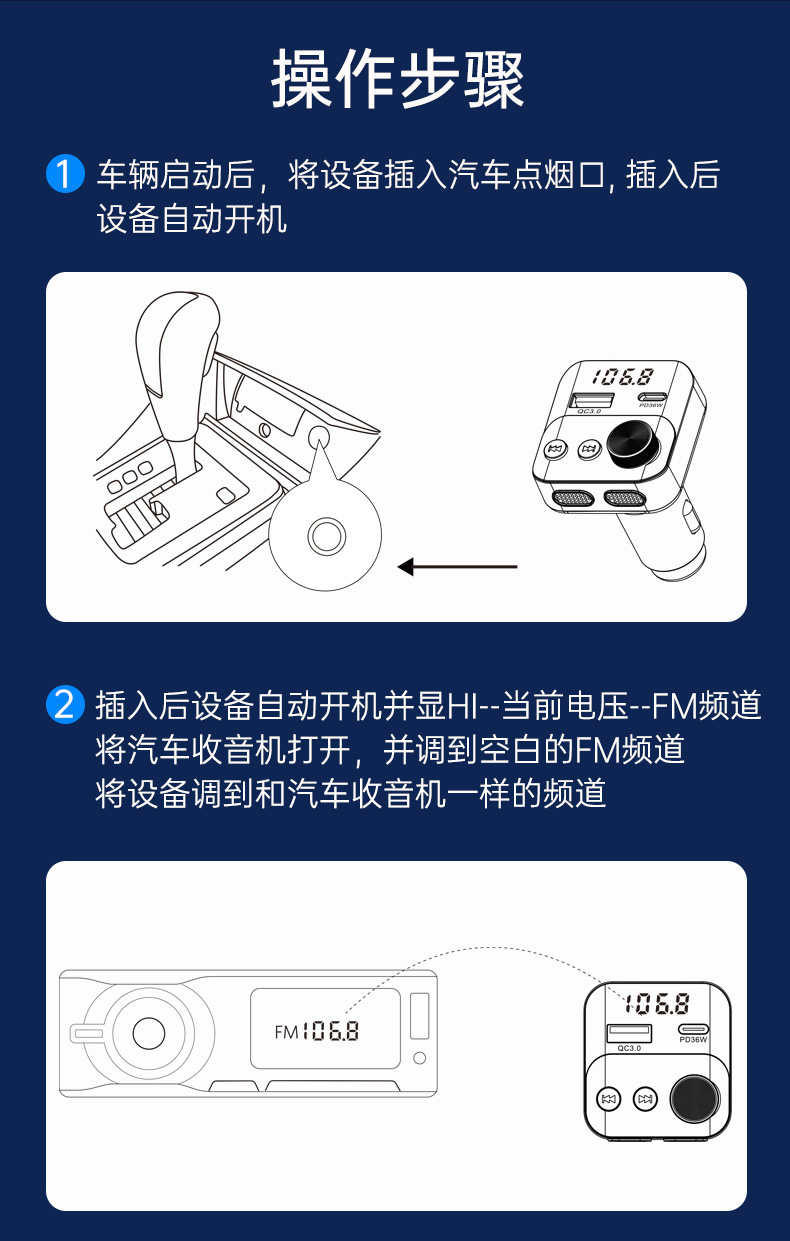 操作步骤

1 车辆启动后，将设备插入汽车点烟口, 插入后设备自动开机

106.8
QC3.0
PD36W

2 插入后设备自动开机并显HI--当前电压--FM频道
将汽车收音机打开，并调到空白的FM频道
将设备调到和汽车收音机一样的频道

FM 106.8

106.8
QC3.0
PD36W