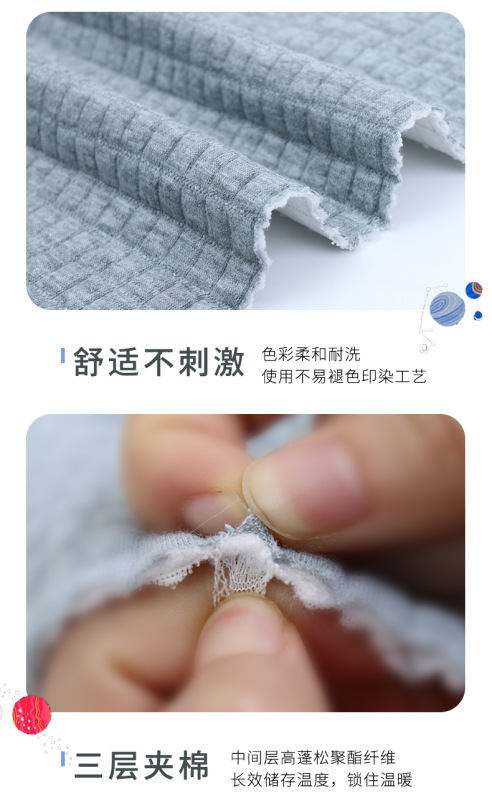 舒适不刺激
色彩柔和耐洗
使用不易褪色印染工艺

三层夹棉
中间层高蓬松聚酯纤维
长效储存温度，锁住温暖