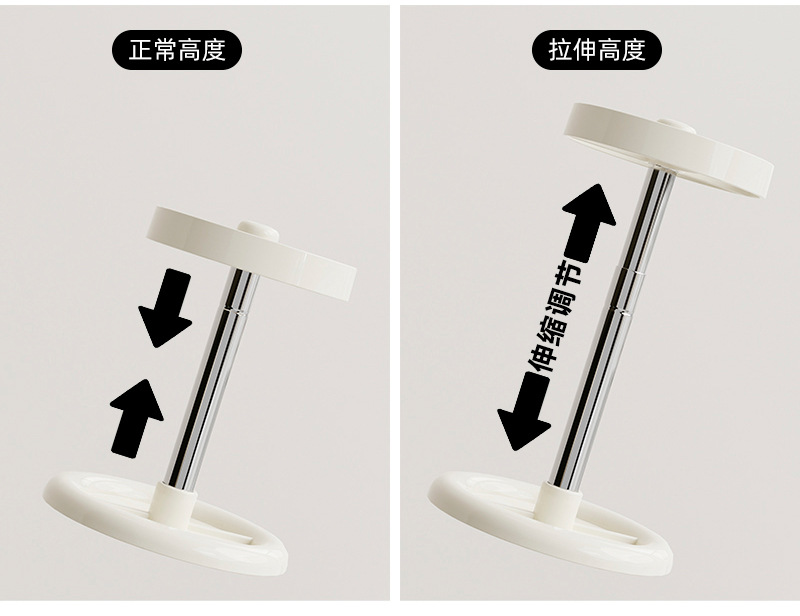 正常高度

拉伸高度

伸缩调节