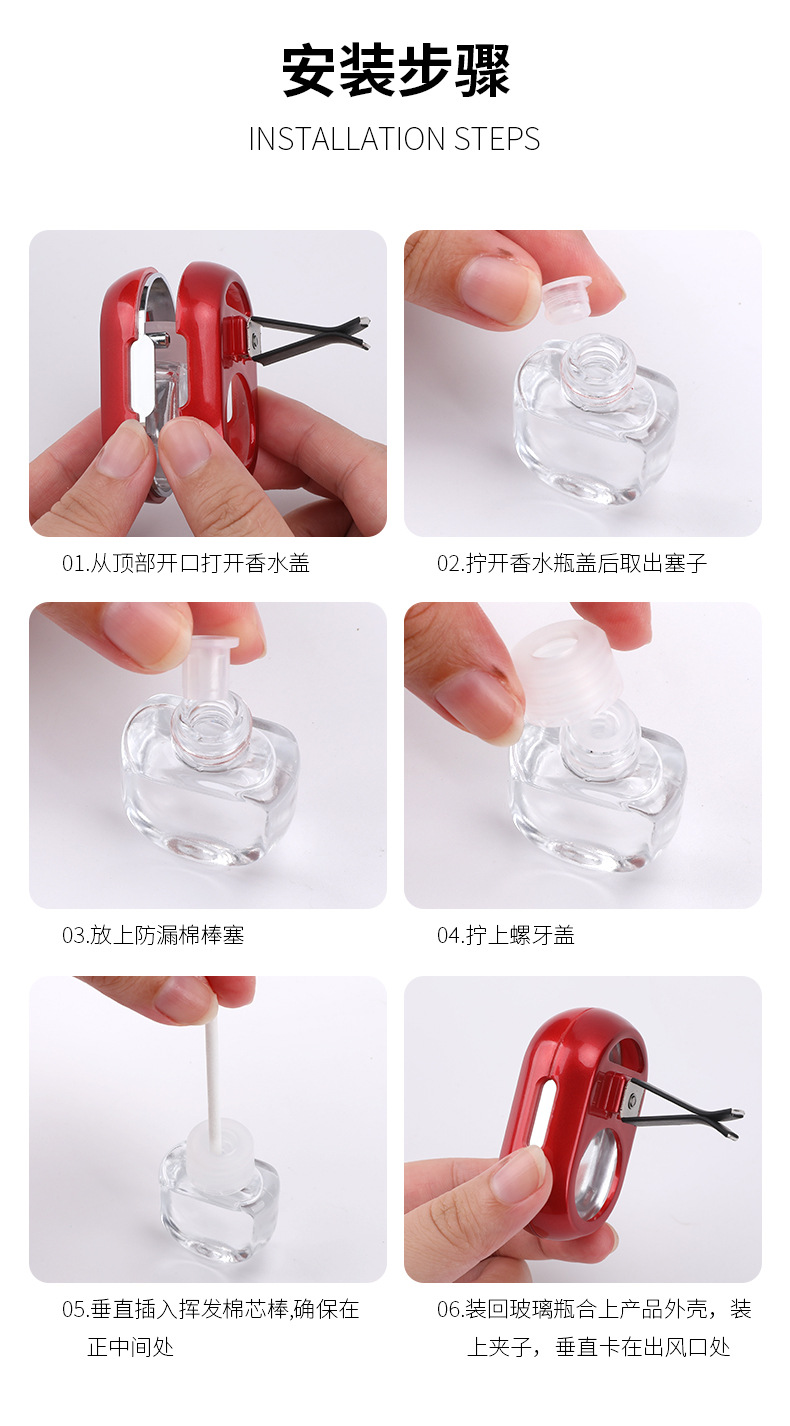 安装步骤

INSTALLATION STEPS

01.从顶部开口打开香水盖

02.拧开香水瓶盖后取出塞子

03.放上防漏棉棒塞

04.拧上螺牙盖

05.垂直插入挥发棉芯棒,确保在正中间处

06.装回玻璃瓶合上产品外壳，装上夹子，垂直卡在出风口处