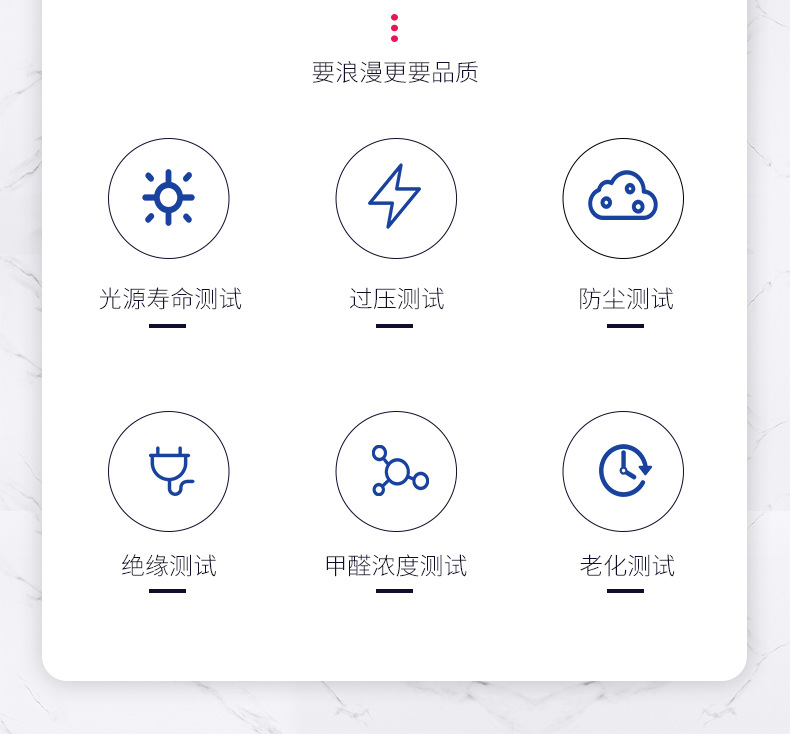 要浪漫更要品质

光源寿命测试

过压测试

防尘测试

绝缘测试

甲醛浓度测试

老化测试