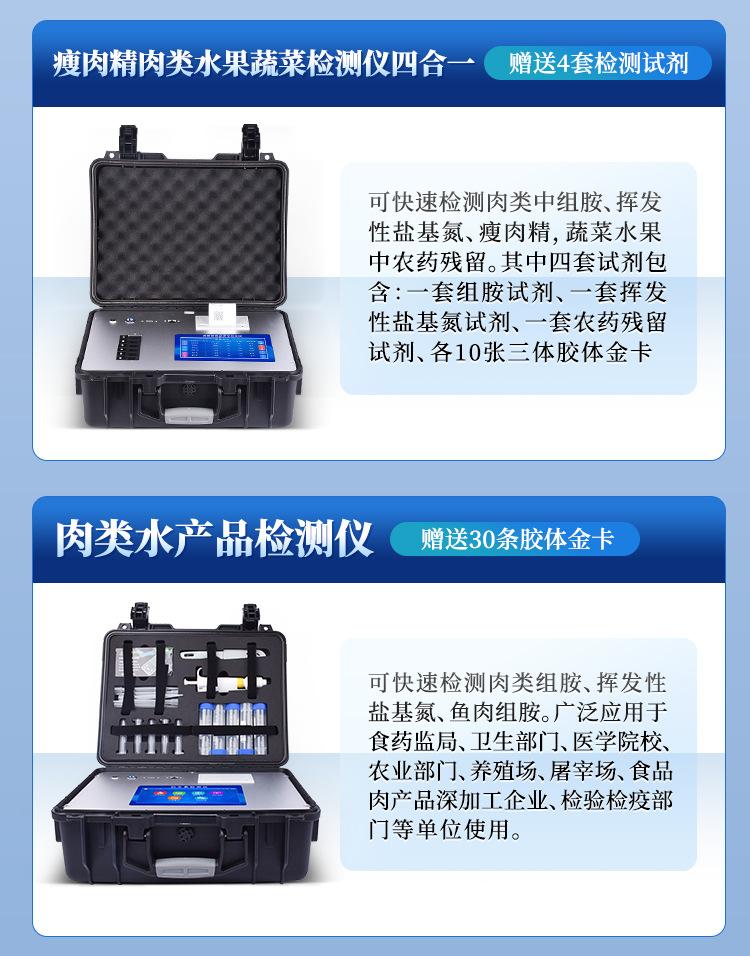 瘦肉精肉类水果蔬菜检测仪四合一
赠送4套检测试剂

可快速检测肉类中组胺、挥发性盐基氮、瘦肉精，蔬菜水果中农药残留。其中四套试剂包含：一套组胺试剂、一套挥发性盐基氮试剂、一套农药残留试剂、各10张三体胶体金卡

肉类水产品检测仪
赠送30条胶体金卡

可快速检测肉类组胺、挥发性盐基氮、鱼肉组胺。广泛应用于食药监局、卫生部门、医学院校、农业部门、养殖场、屠宰场、食品肉产品深加工企业、检验检疫部门等单位使用。