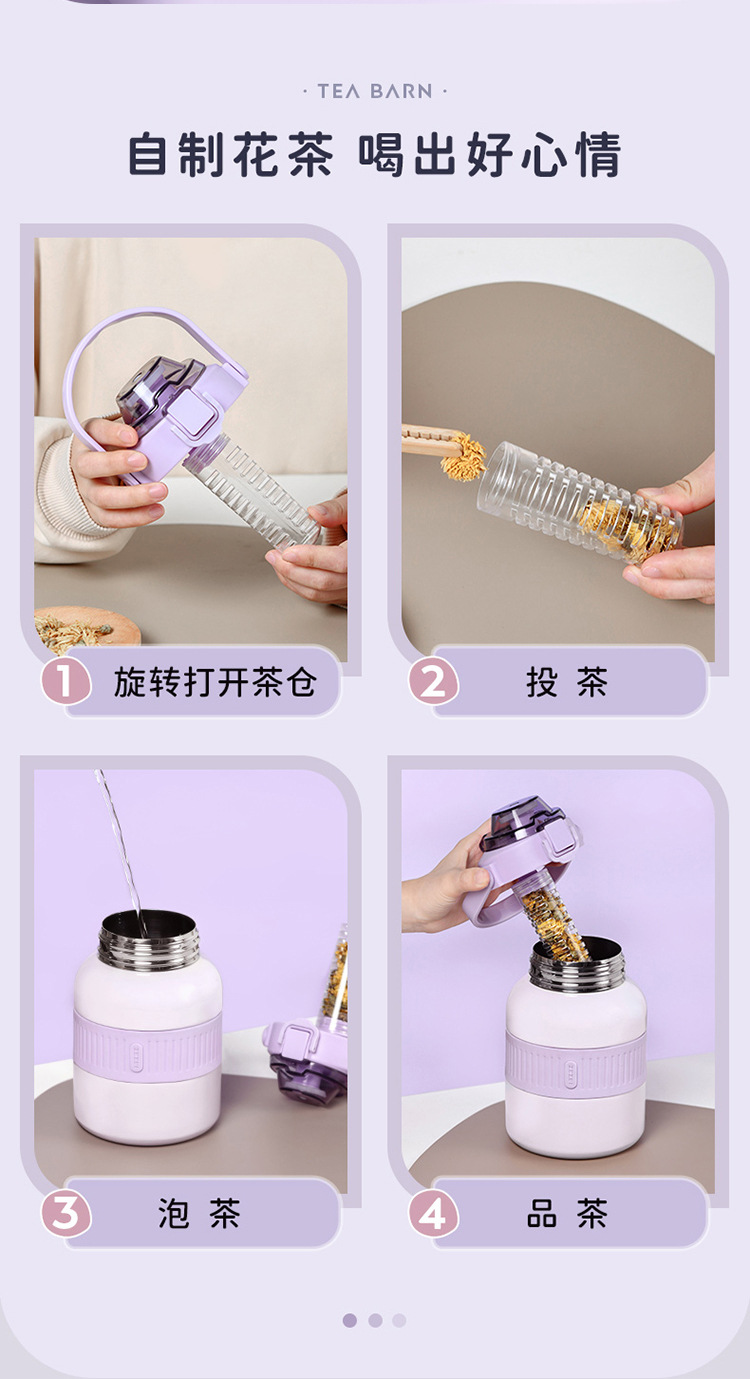 · TEA BARN ·

自制花茶 喝出好心情

1 旋转打开茶仓

2 投 茶

3 泡 茶

4 品 茶