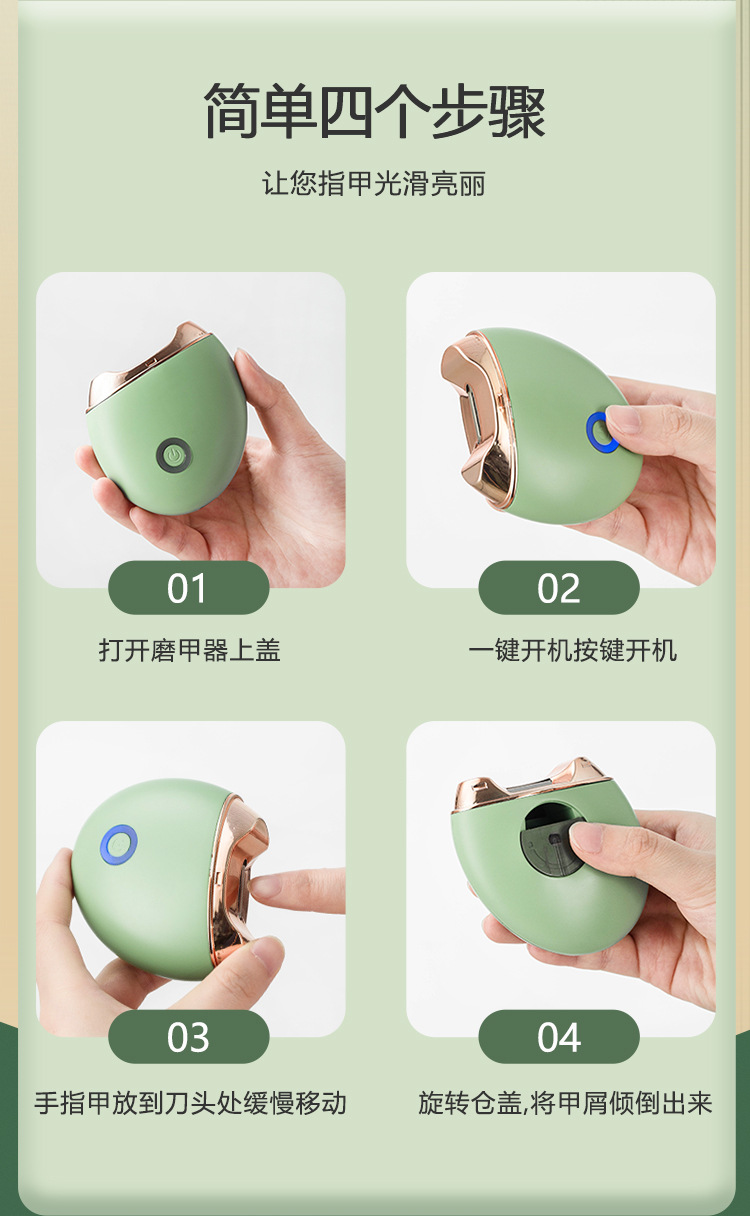 简单四个步骤

让您指甲光滑亮丽

01

打开磨甲器上盖

02

一键开机按键开机

03

手指甲放到刀头处缓慢移动

04

旋转仓盖,将甲屑倾倒出来