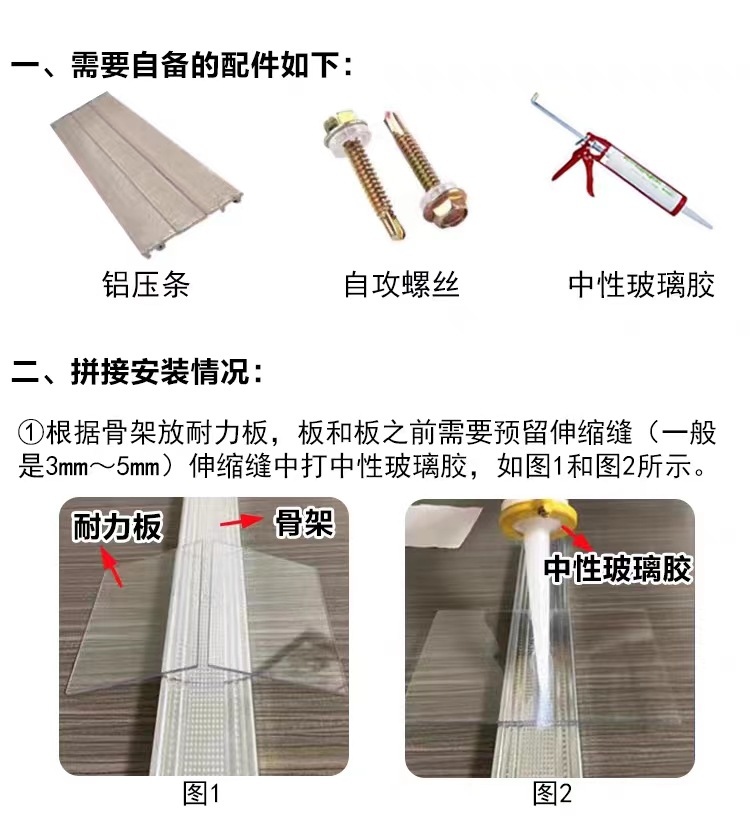 一、需要自备的配件如下：

铝压条

自攻螺丝

中性玻璃胶

二、拼接安装情况：

①根据骨架放耐力板，板和板之前需要预留伸缩缝（一般是3㎜～5㎜）伸缩缝中打中性玻璃胶，如图1和图2所示。

耐力板

骨架

图1

中性玻璃胶

图2