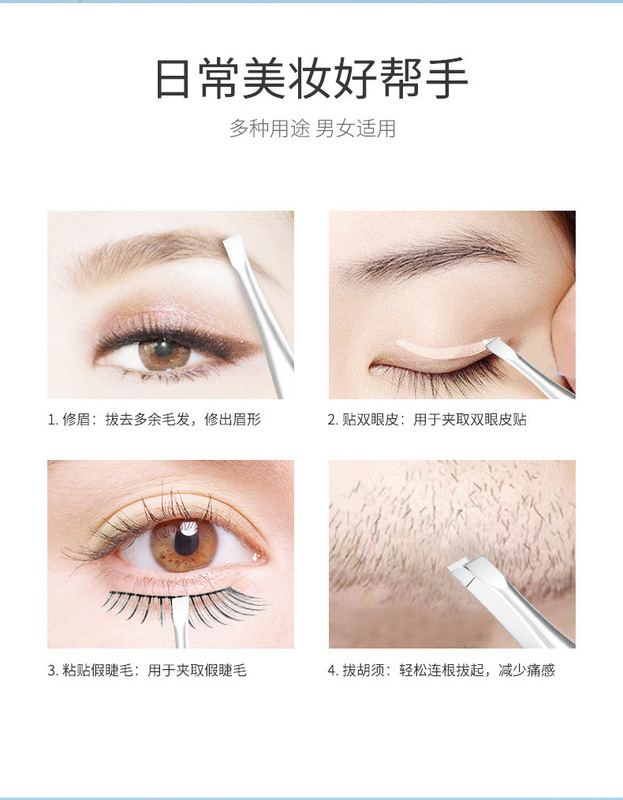 日常美妆好帮手

多种用途 男女适用

1. 修眉：拔去多余毛发，修出眉形

2. 贴双眼皮：用于夹取双眼皮贴

3. 粘贴假睫毛：用于夹取假睫毛

4. 拔胡须：轻松连根拔起，减少痛感