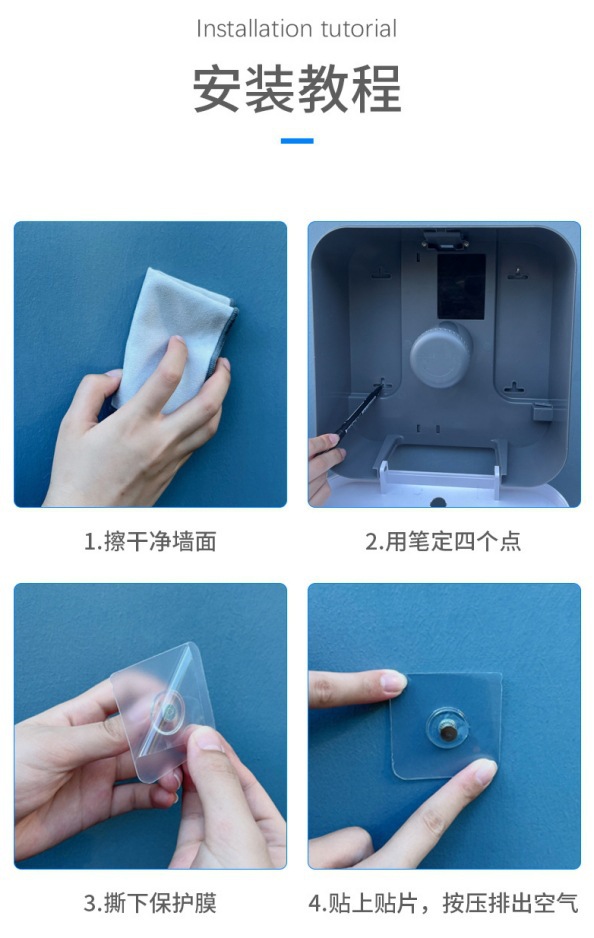 Installation tutorial

安装教程

1.擦干净墙面

2.用笔定四个点

3.撕下保护膜

4.贴上贴片，按压排出空气