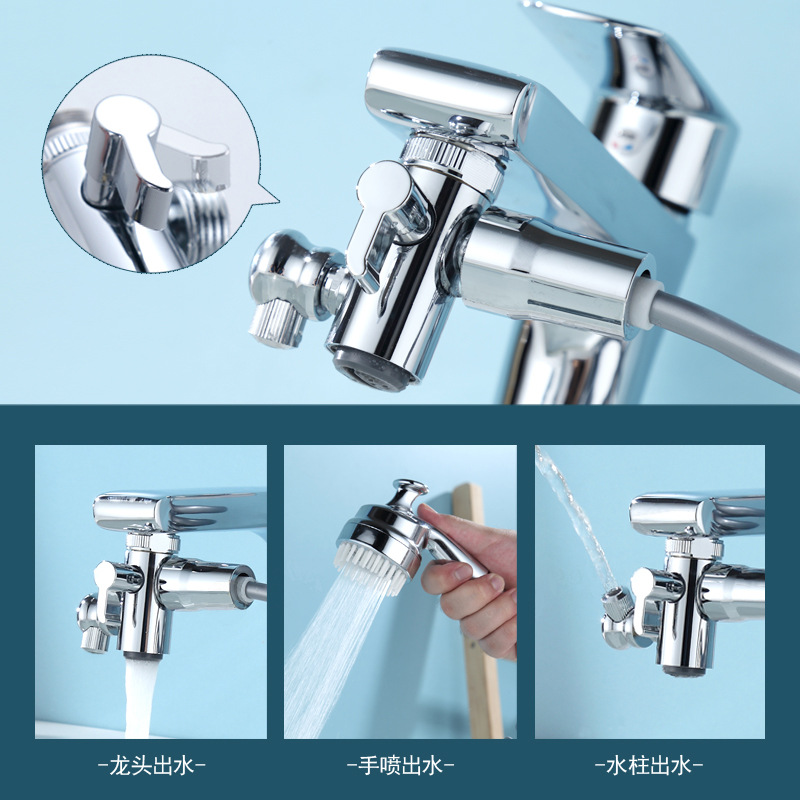 -龙头出水-

-手喷出水-

-水柱出水-