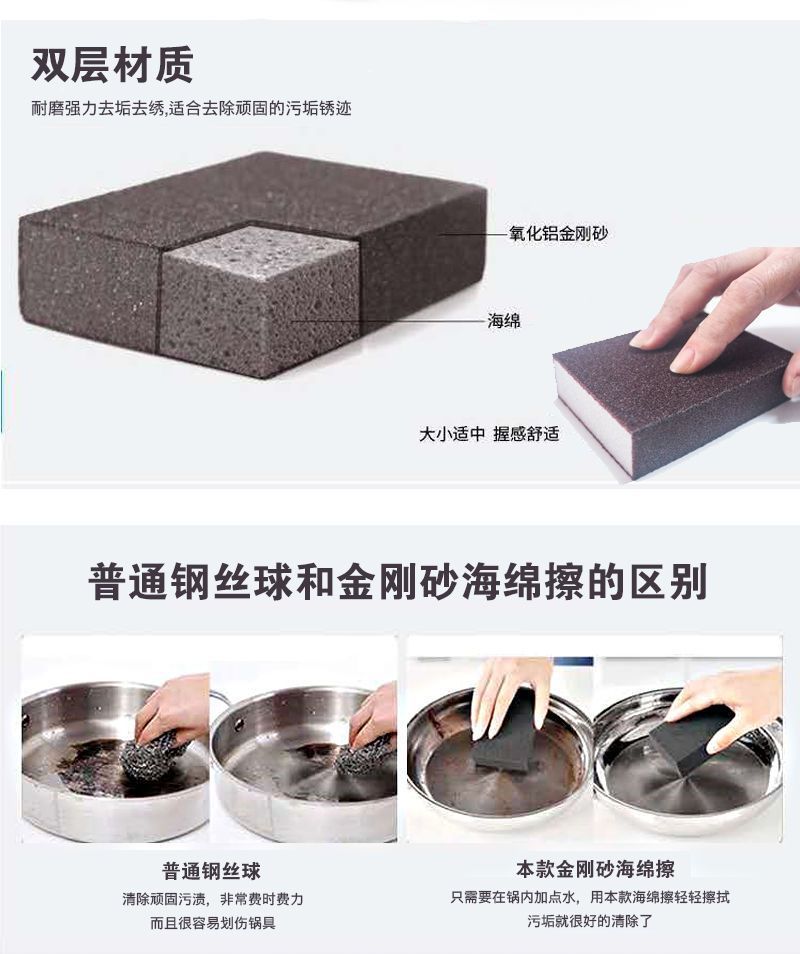 双层材质

耐磨强力去垢去绣,适合去除顽固的污垢锈迹

氧化铝金刚砂

海绵

大小适中 握感舒适

普通钢丝球和金刚砂海绵擦的区别

普通钢丝球

清除顽固污渍，非常费时费力 而且很容易划伤锅具

本款金刚砂海绵擦

只需要在锅内加点水，用本款海绵擦轻轻擦拭 污垢就很好的清除了