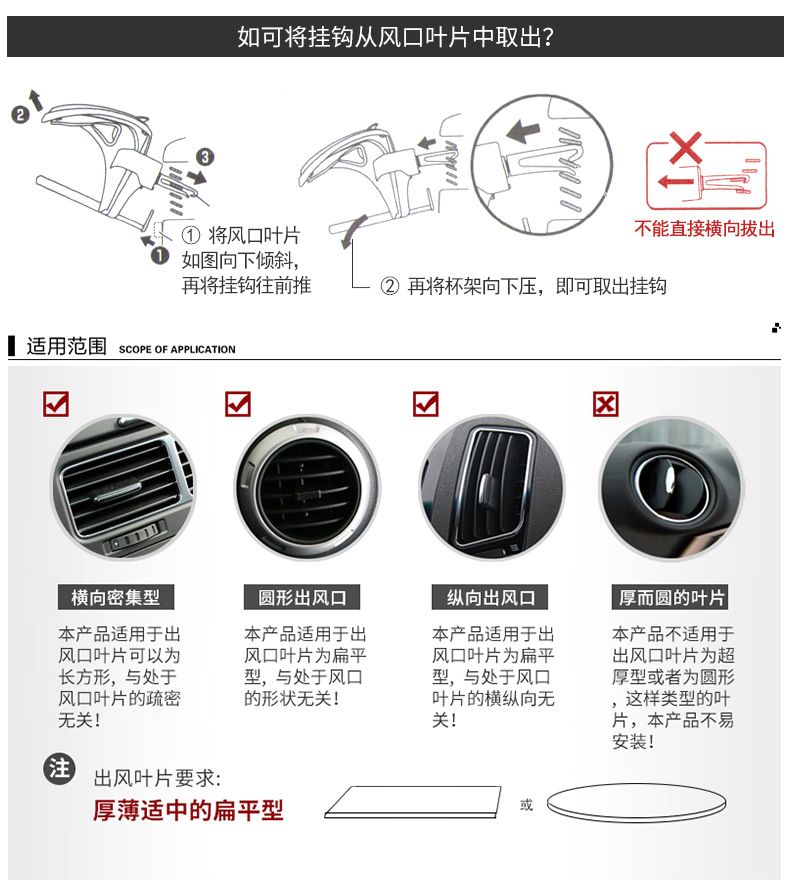 如可将挂钩从风口叶片中取出?

2
3
1
① 将风口叶片如图向下倾斜，再将挂钩往前推

② 再将杯架向下压，即可取出挂钩

不能直接横向拔出

适用范围 SCOPE OF APPLICATION

横向密集型
本产品适用于出风口叶片可以为长方形，与处于风口叶片的疏密无关！

圆形出风口
本产品适用于出风口叶片为扁平型，与处于风口的形状无关！

纵向出风口
本产品适用于出风口叶片为扁平型，与处于风口叶片的横纵向无关！

厚而圆的叶片
本产品不适用于出风口叶片为超厚型或者为圆形，这样类型的叶片，本产品不易安装！

注 出风叶片要求:
厚薄适中的扁平型

或