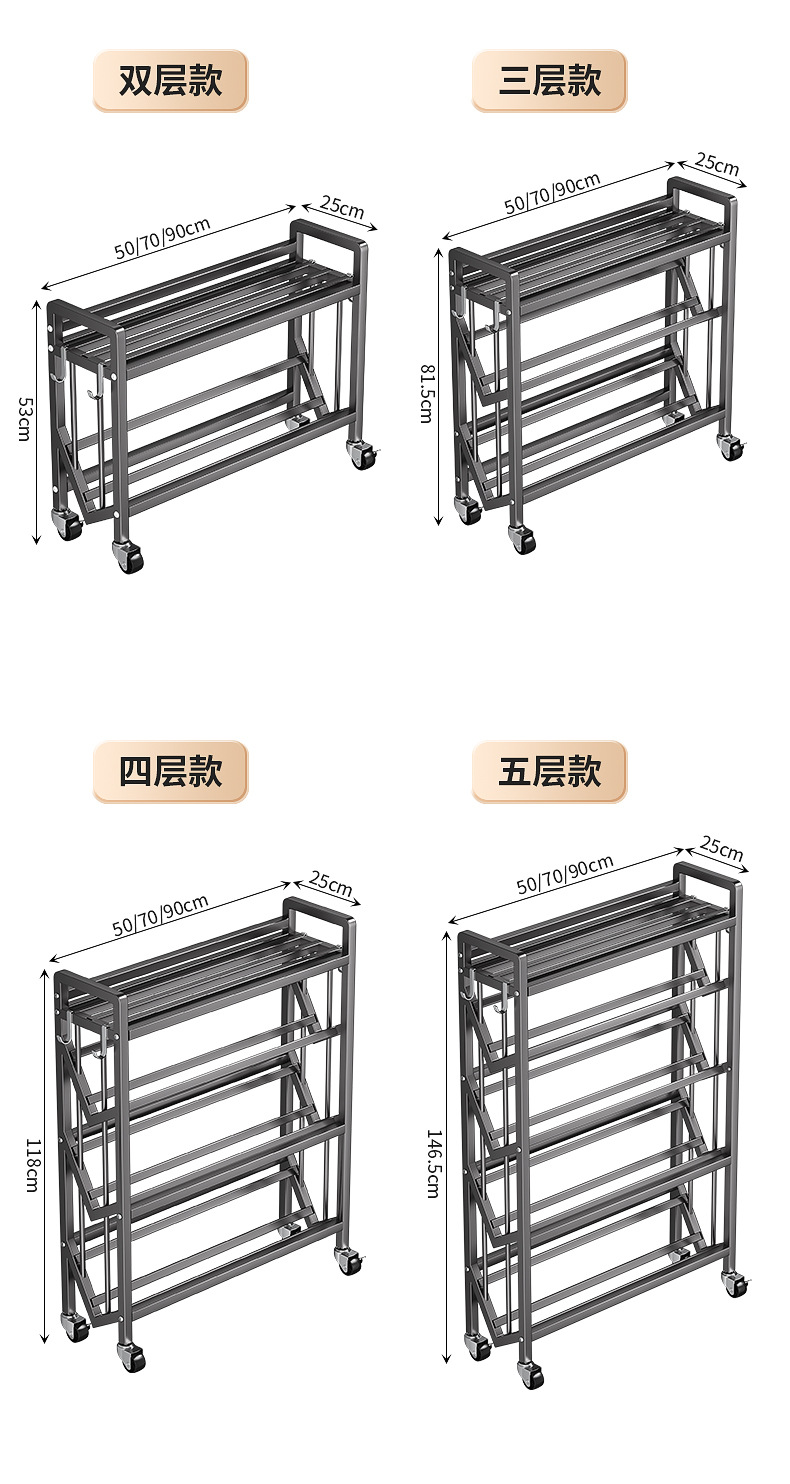 双层款

50/70/90cm
25cm
53cm

三层款

50/70/90cm
25cm
81.5cm

四层款

50/70/90cm
25cm
118cm

五层款

50/70/90cm
25cm
146.5cm