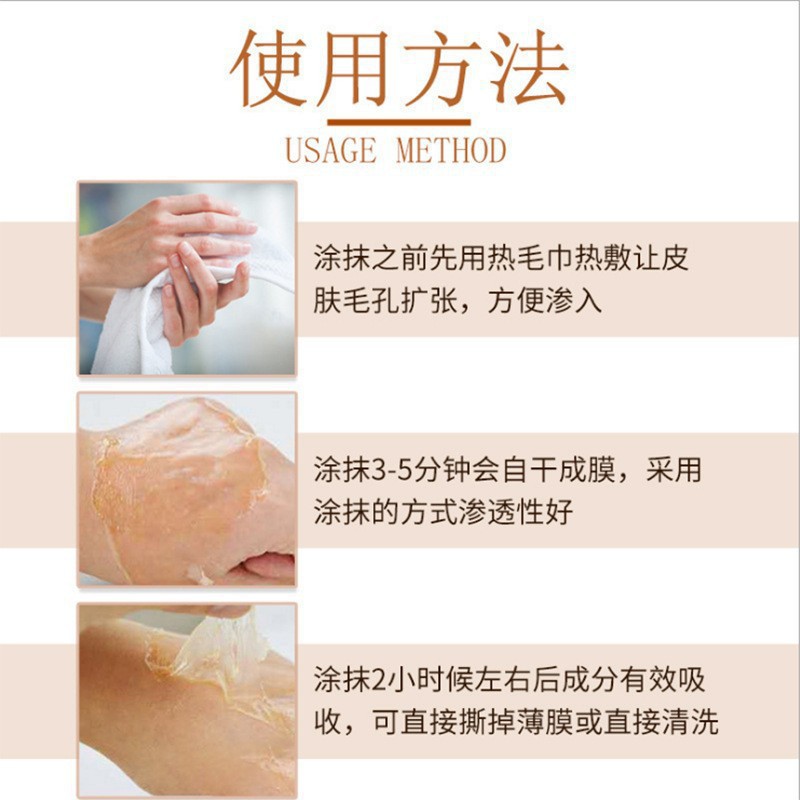 使用方法

USAGE METHOD

涂抹之前先用热毛巾热敷让皮肤毛孔扩张，方便渗入

涂抹3-5分钟会自干成膜，采用涂抹的方式渗透性好

涂抹2小时候左右后成分有效吸收，可直接撕掉薄膜或直接清洗