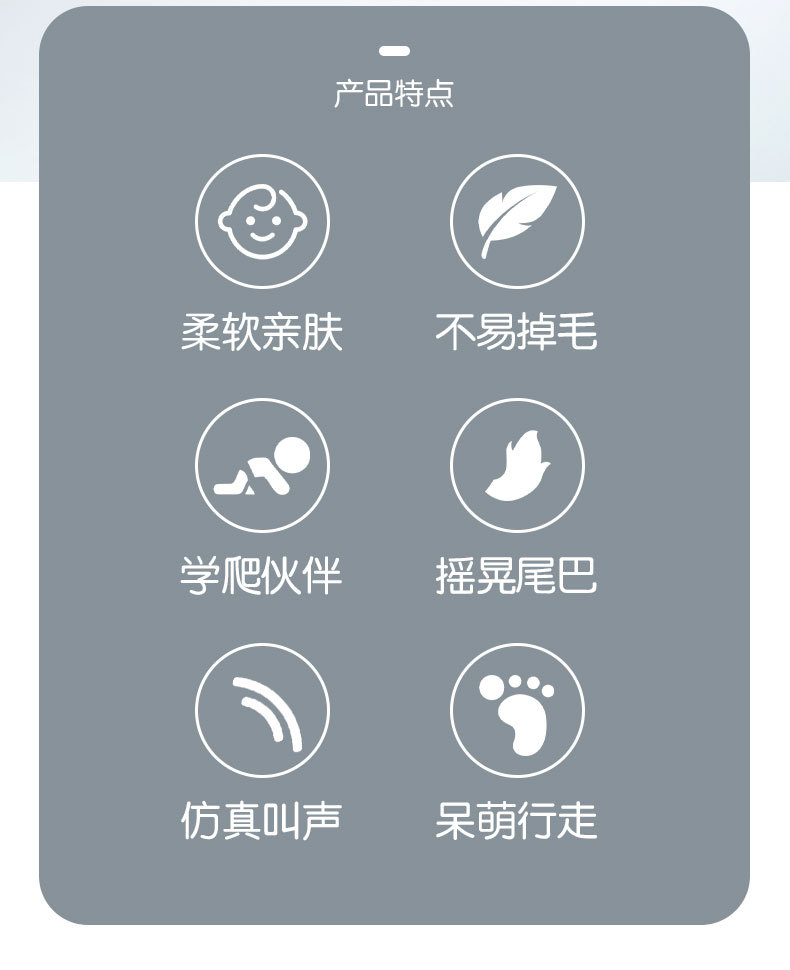 产品特点

柔软亲肤

不易掉毛

学爬伙伴

摇晃尾巴

仿真叫声

呆萌行走