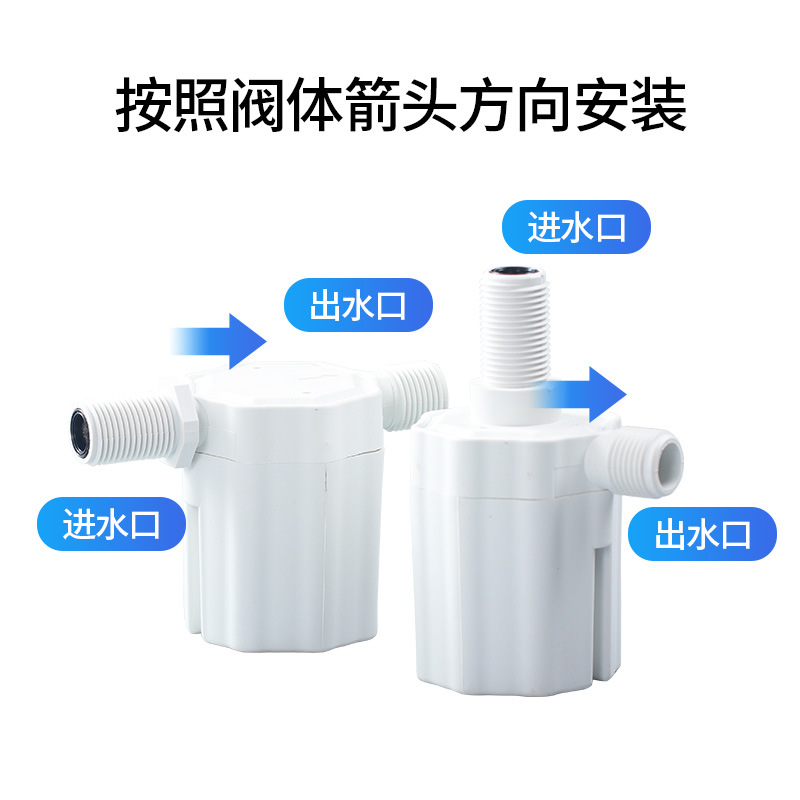 按照阀体箭头方向安装

进水口

出水口

进水口

出水口