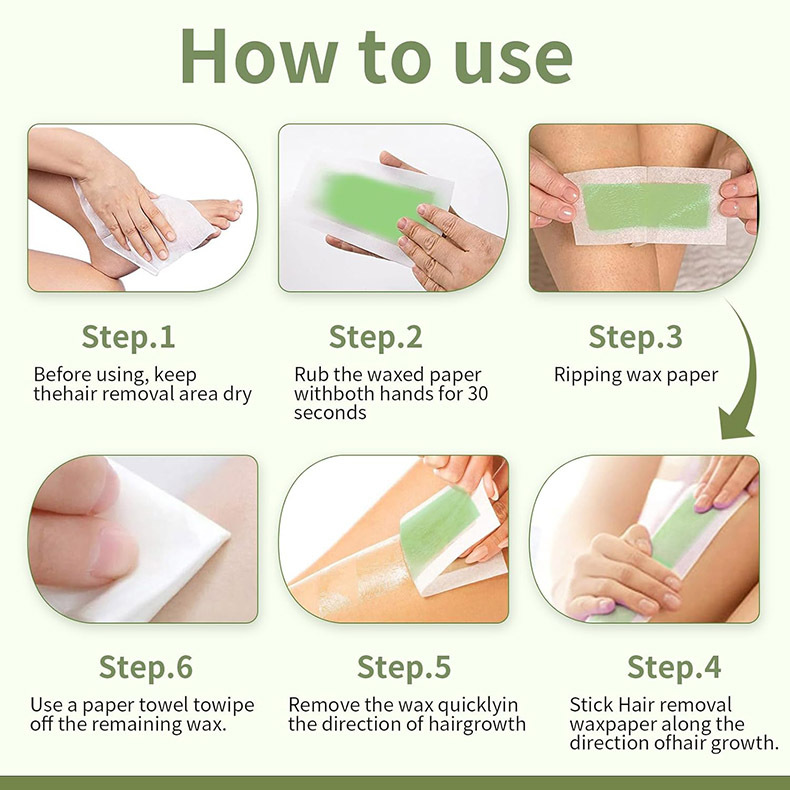 How to use

Step.1
Before using, keep thehair removal area dry

Step.2
Rub the waxed paper withboth hands for 30 seconds

Step.3
Ripping wax paper

Step.6
Use a paper towel towipe off the remaining wax.

Step.5
Remove the wax quicklyin the direction of hairgrowth

Step.4
Stick Hair removal waxpaper along the direction ofhair growth.